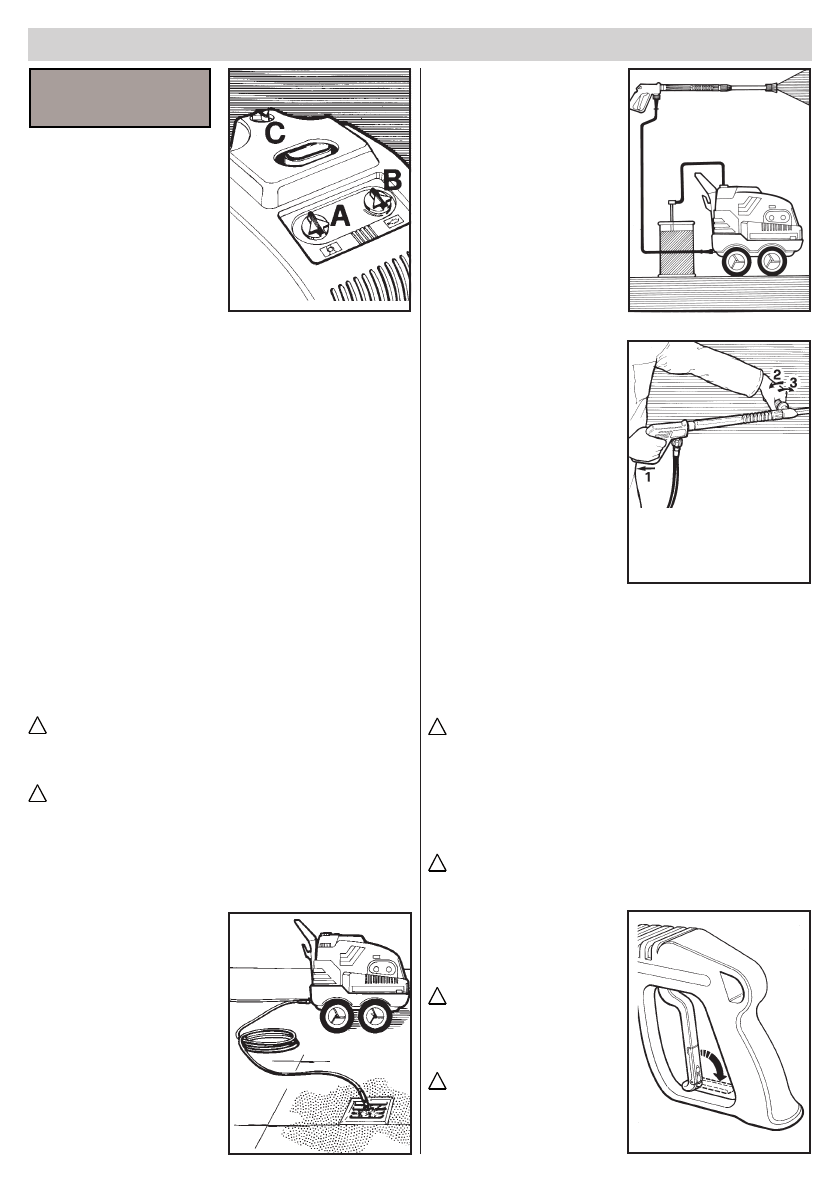 C

B

A

2

3

1