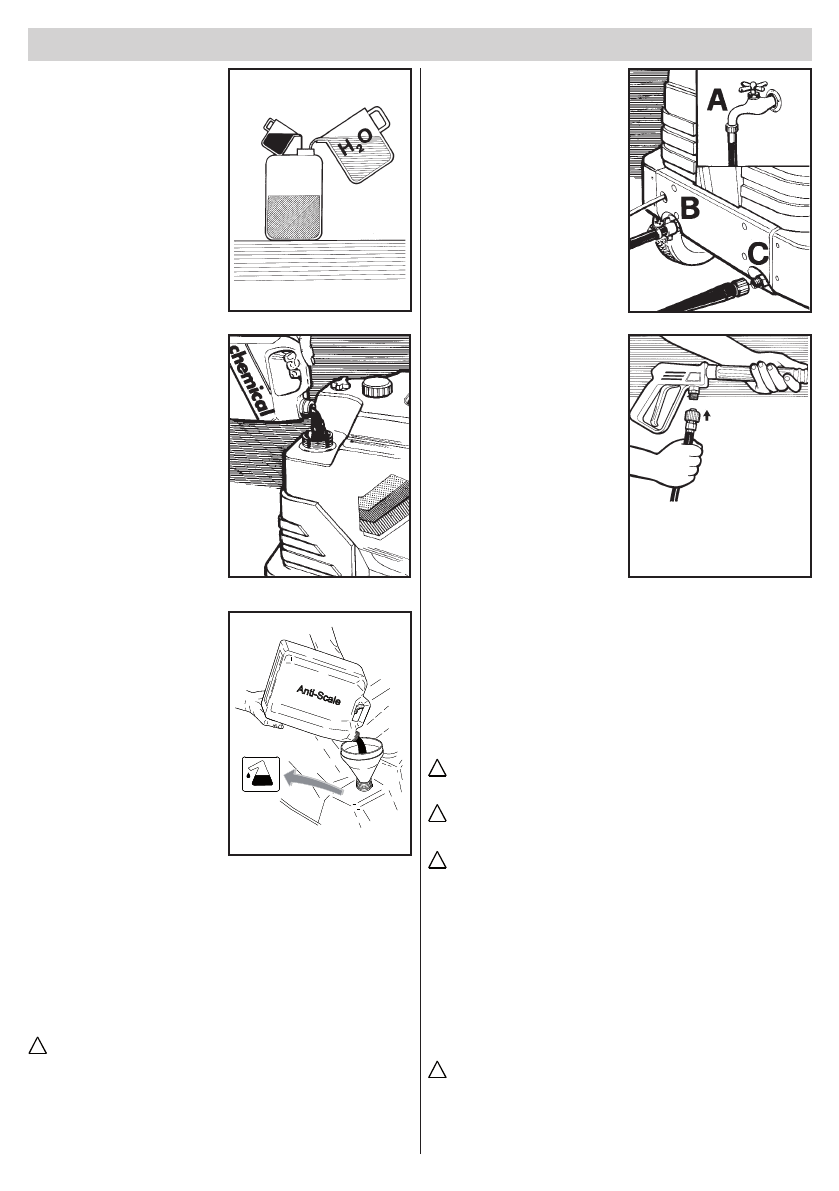 $H_2O$

chemical

Anti-Scale

A

B

C