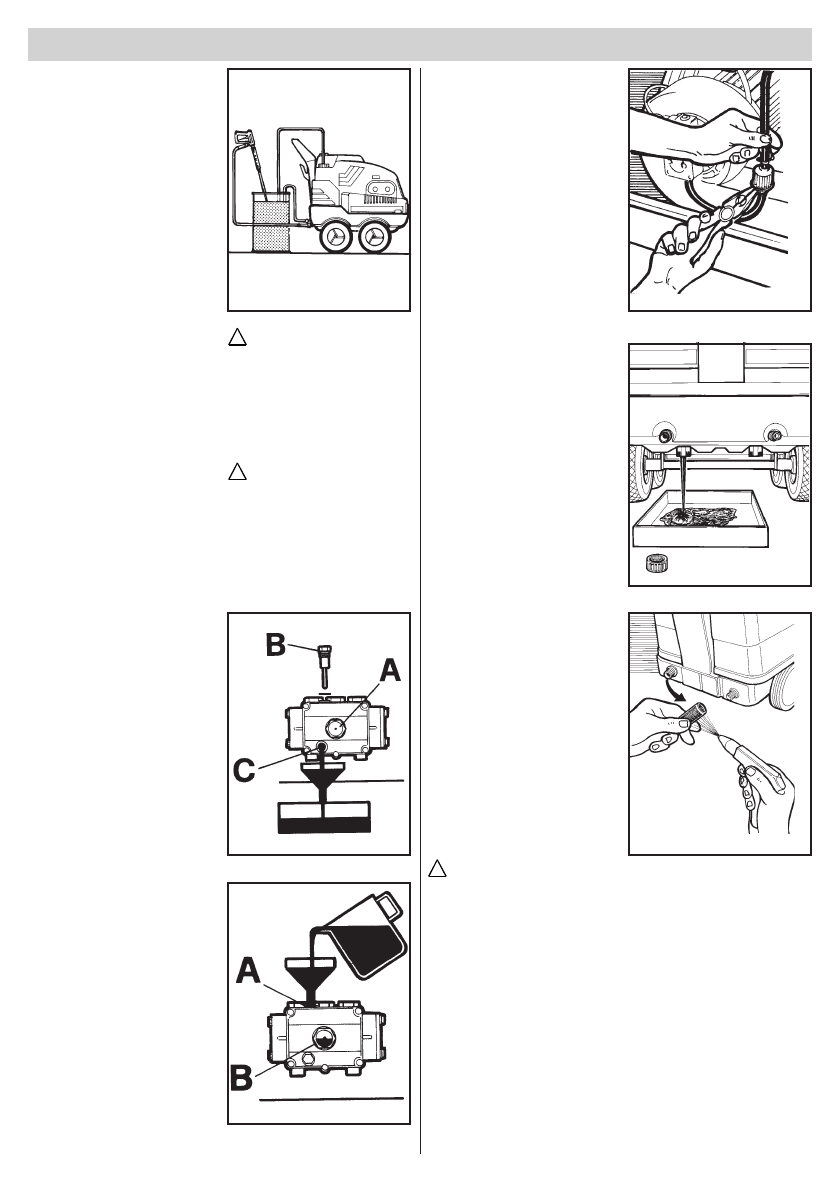 B
A
C

A
B