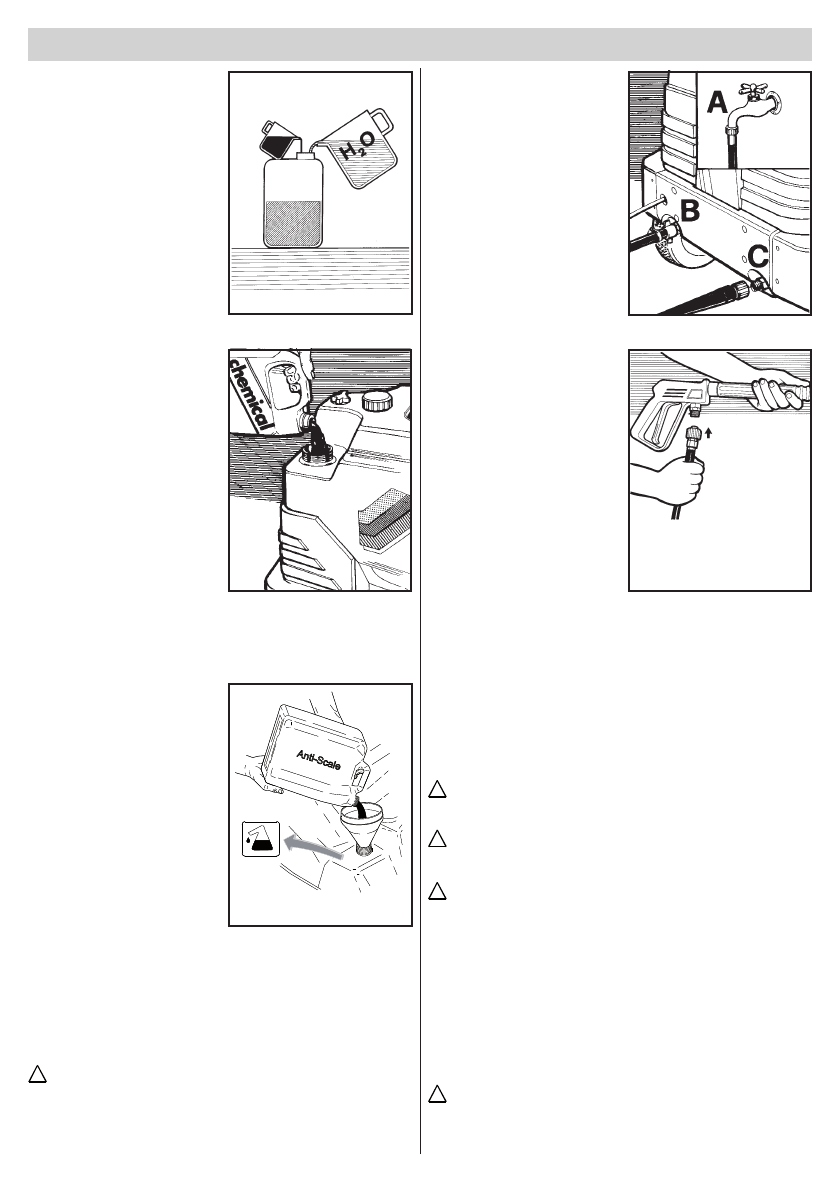 $H_2O$

chemical

Anti-Scale

A

B

C