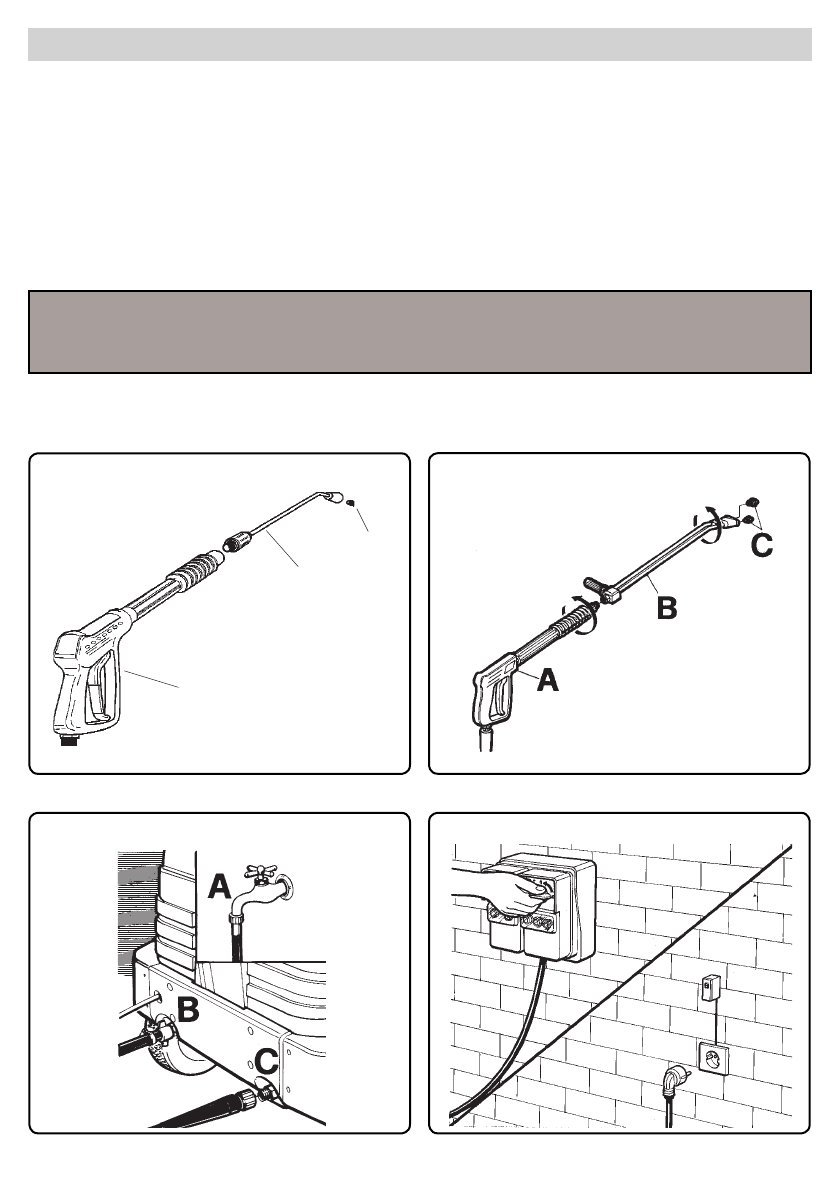 C

B

A

A

B

C