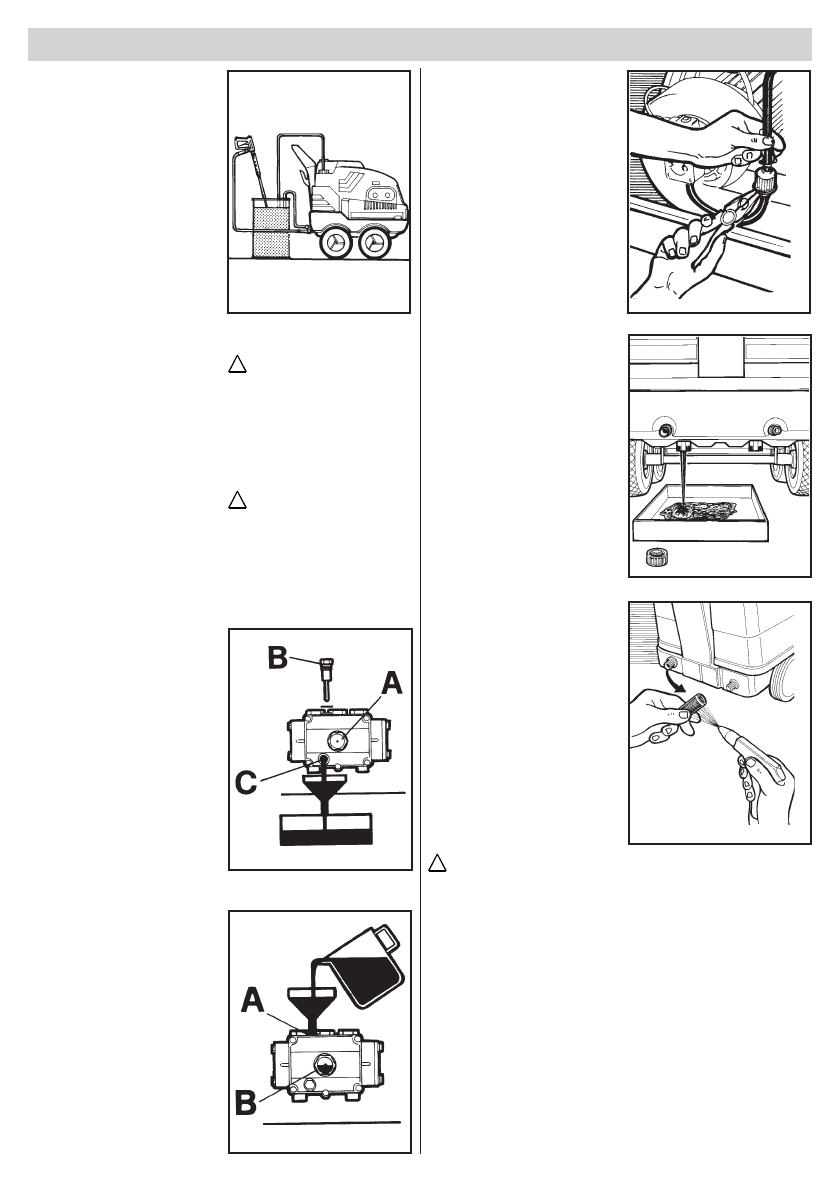 B

A

C

A

B