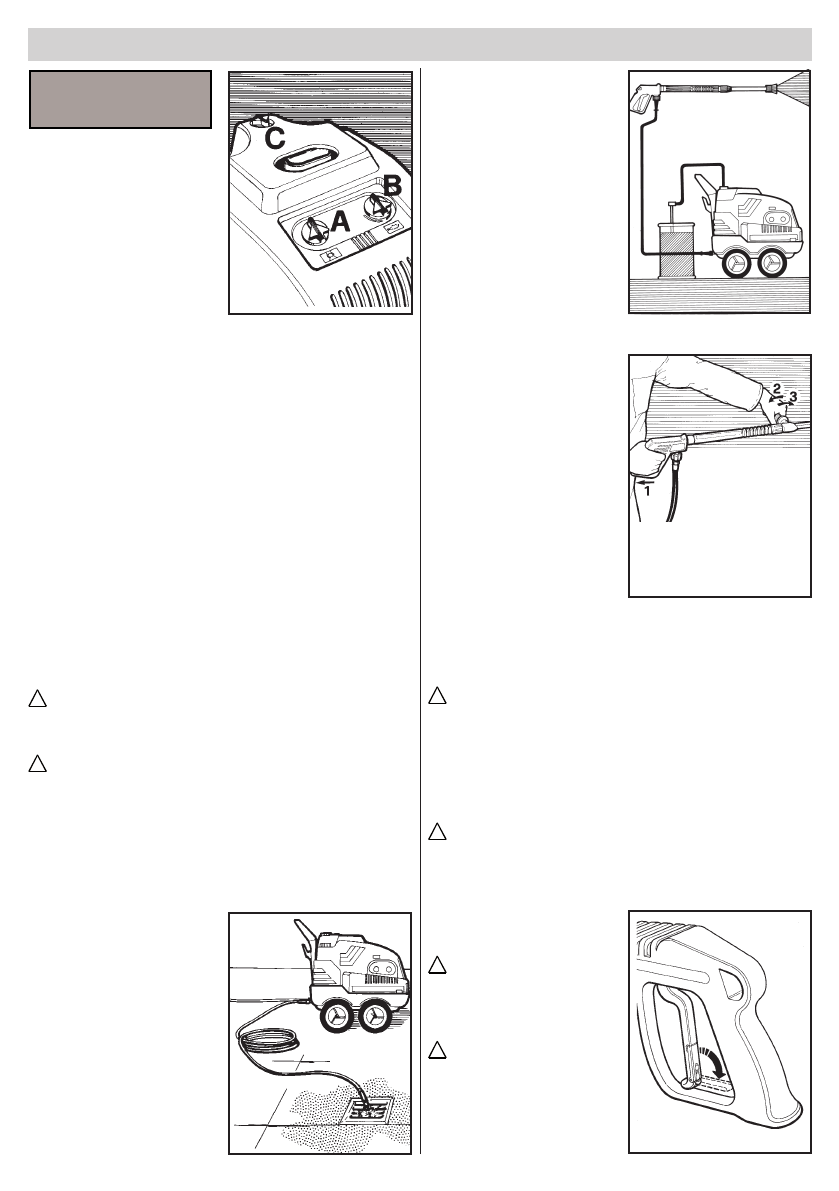 C

B

A

2

3

1