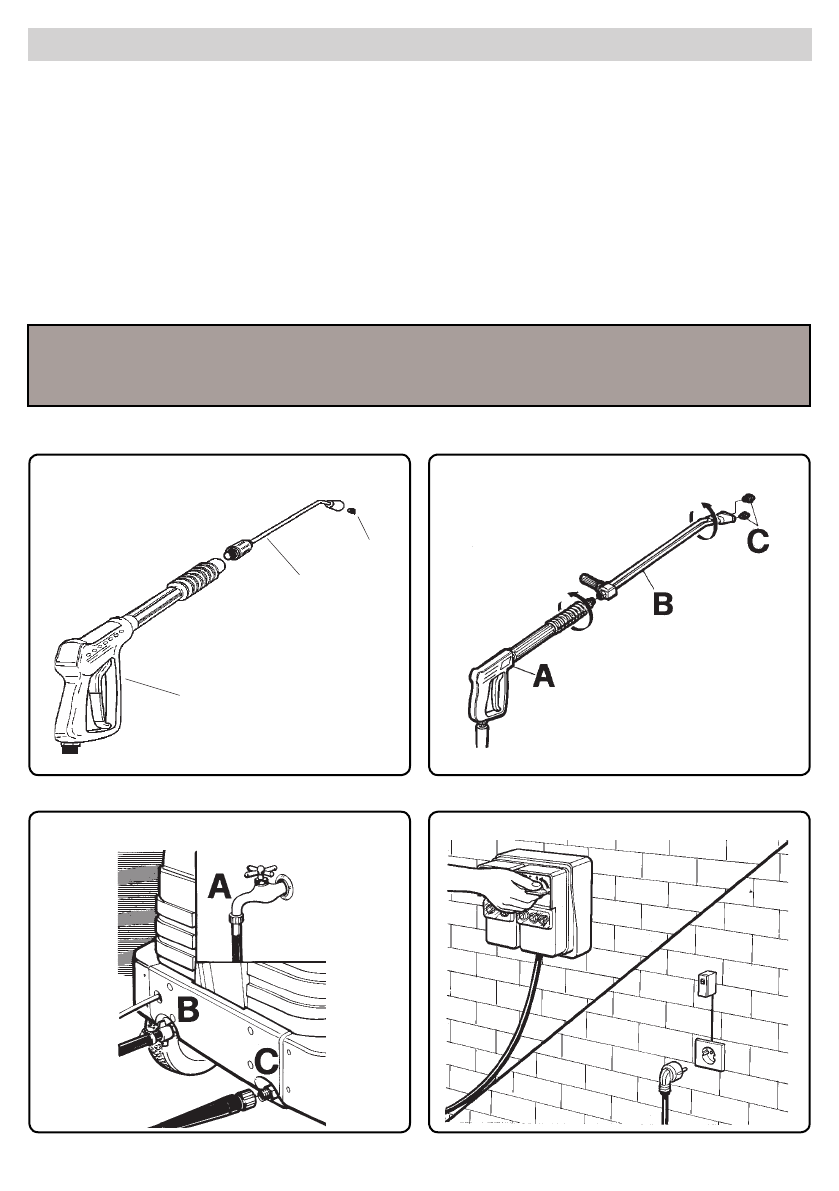 C

B

A

A

B

C