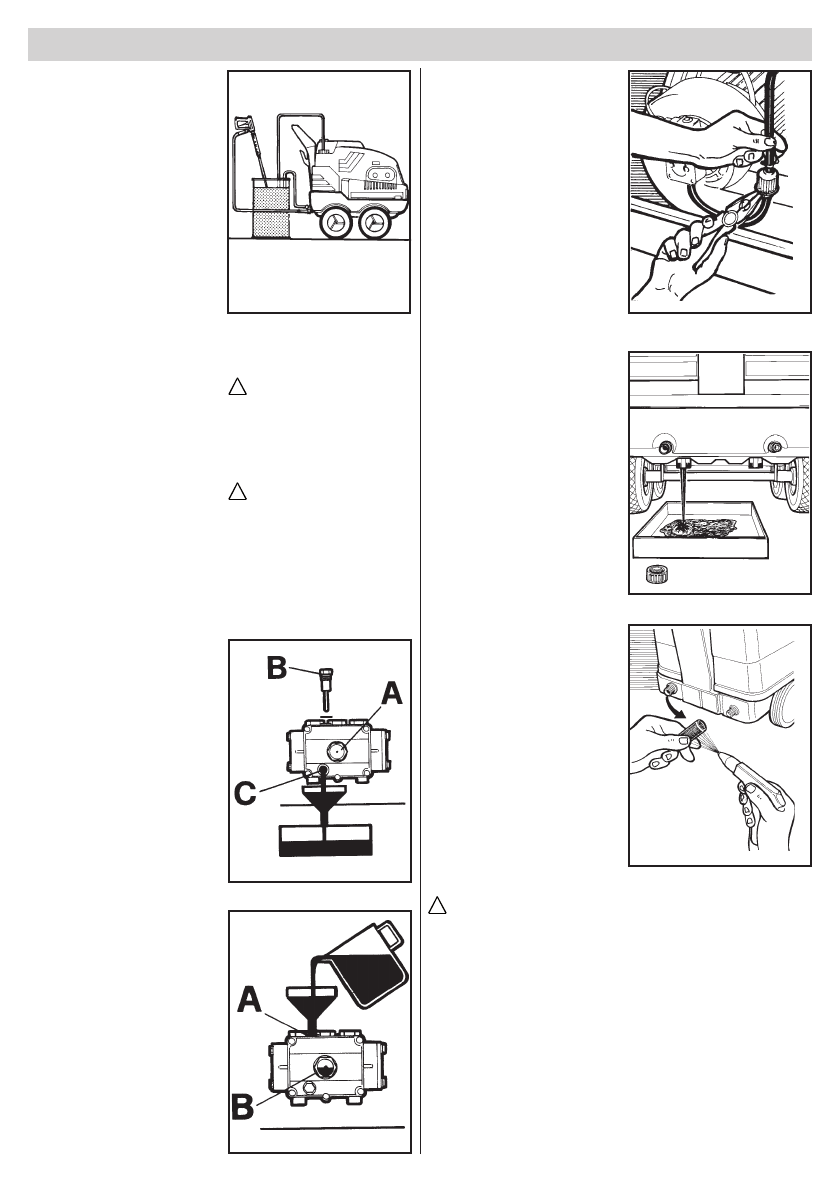 B

A

C

A

B