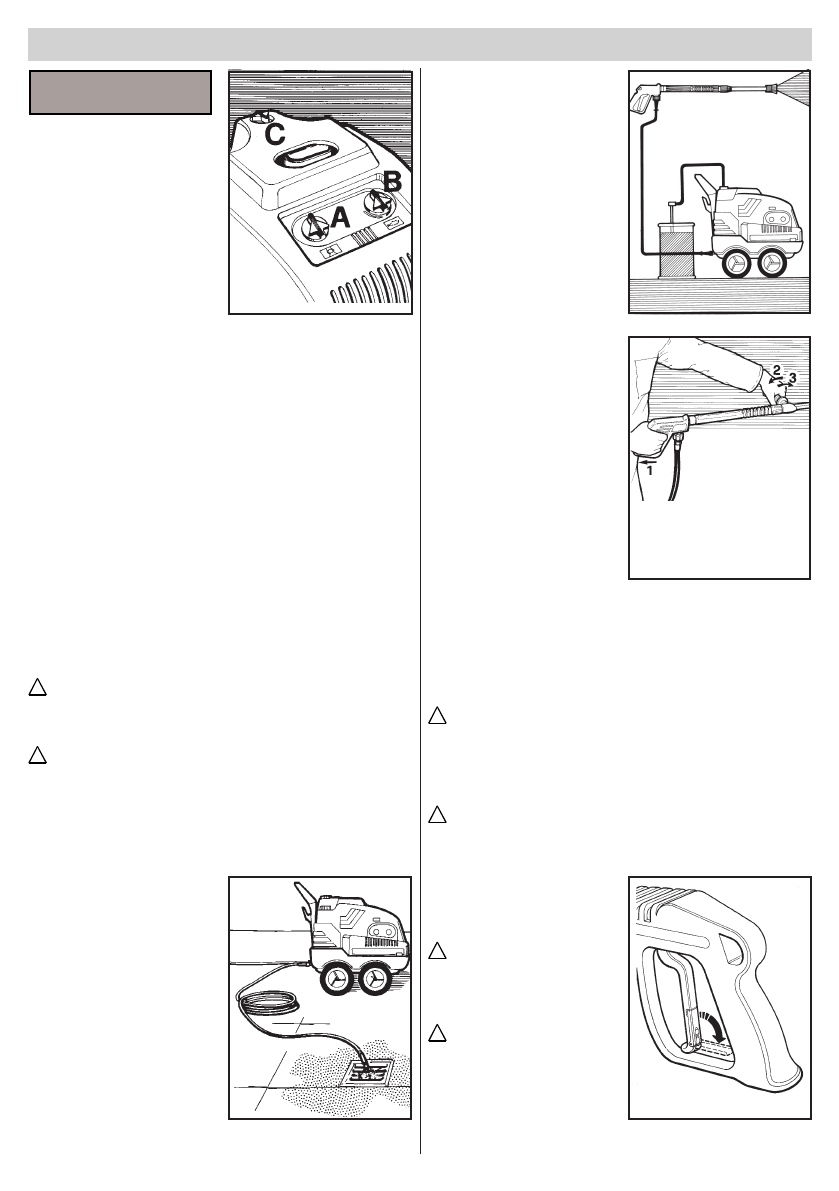 C

B

A

2

3

1