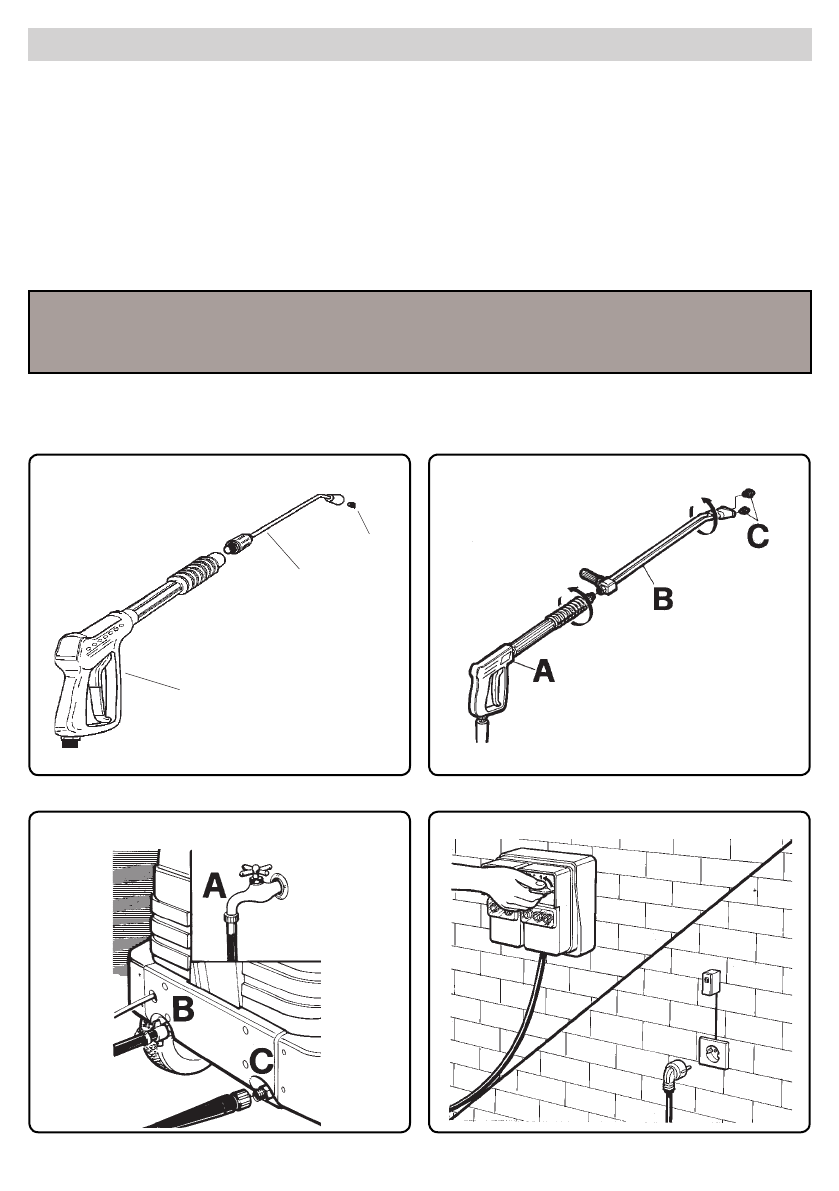 C

B

A

A

B

C