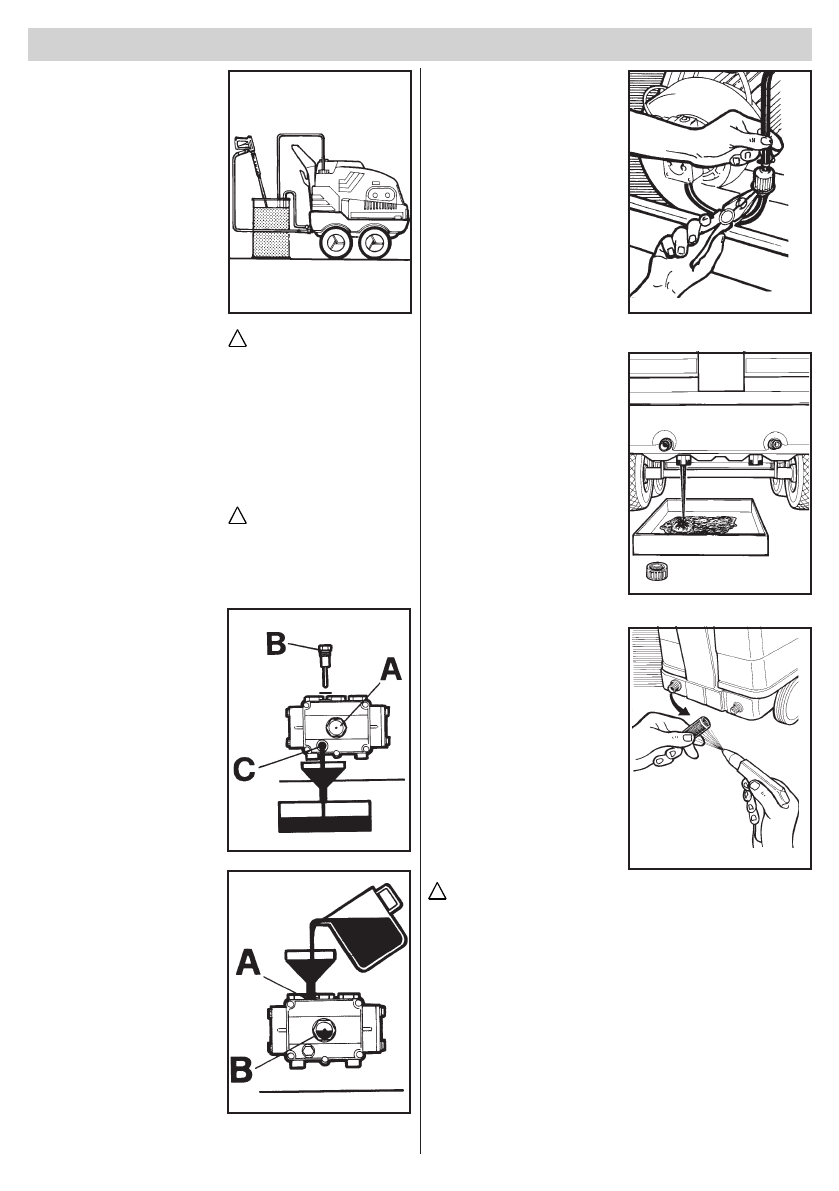 B
A
C
A
B