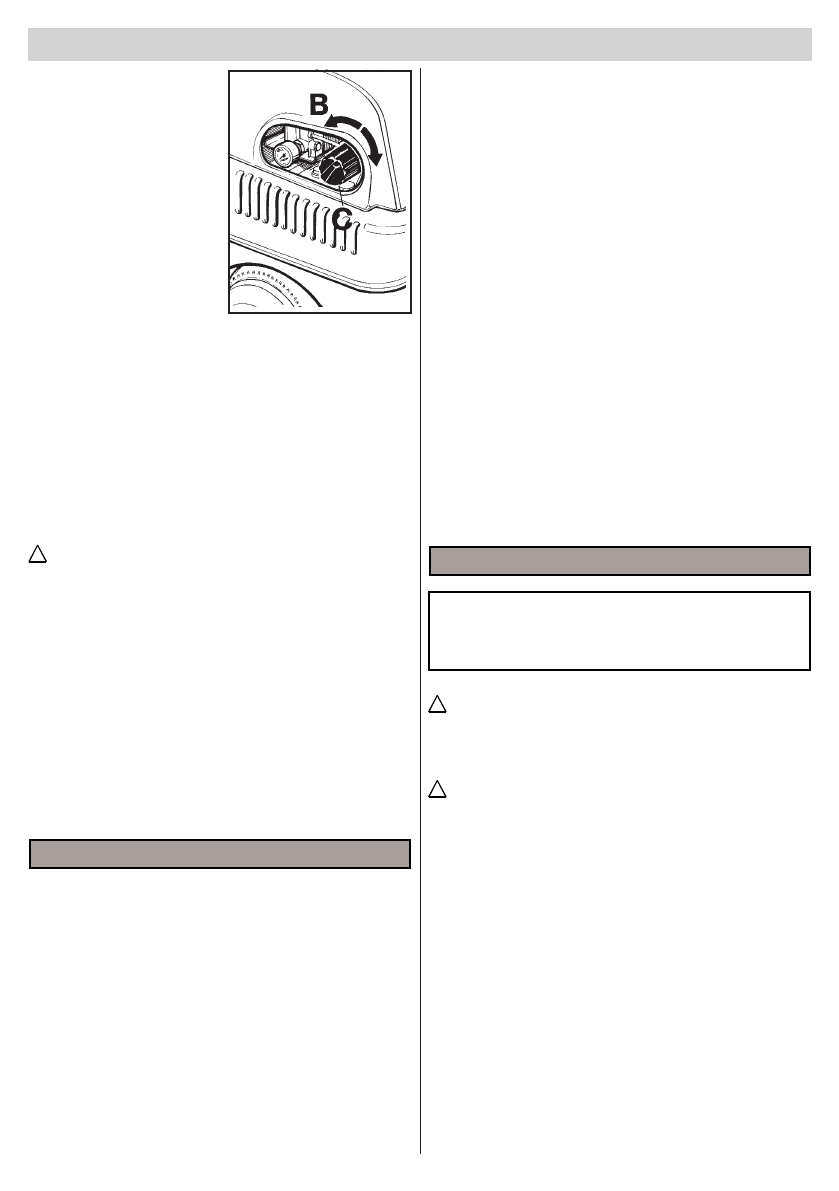 B

C