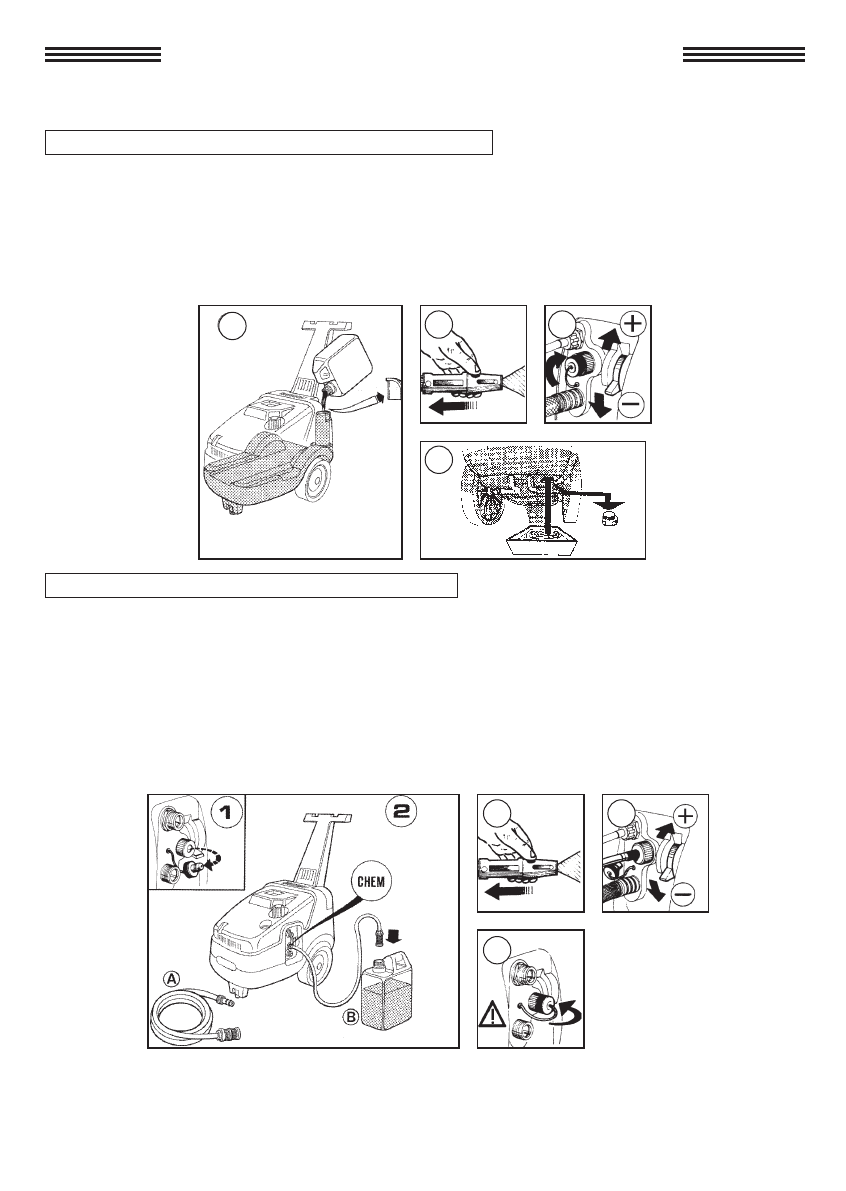 1

2

CHEM

A

B