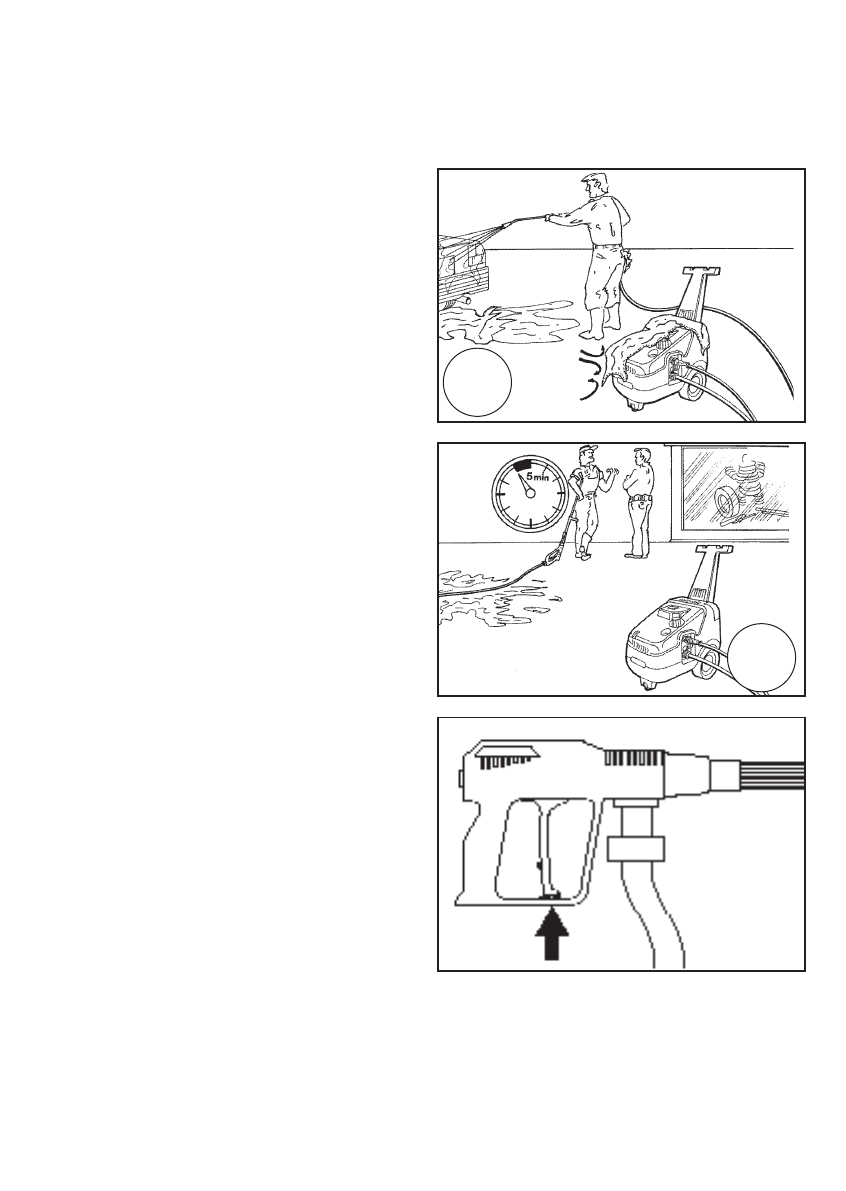 5 min