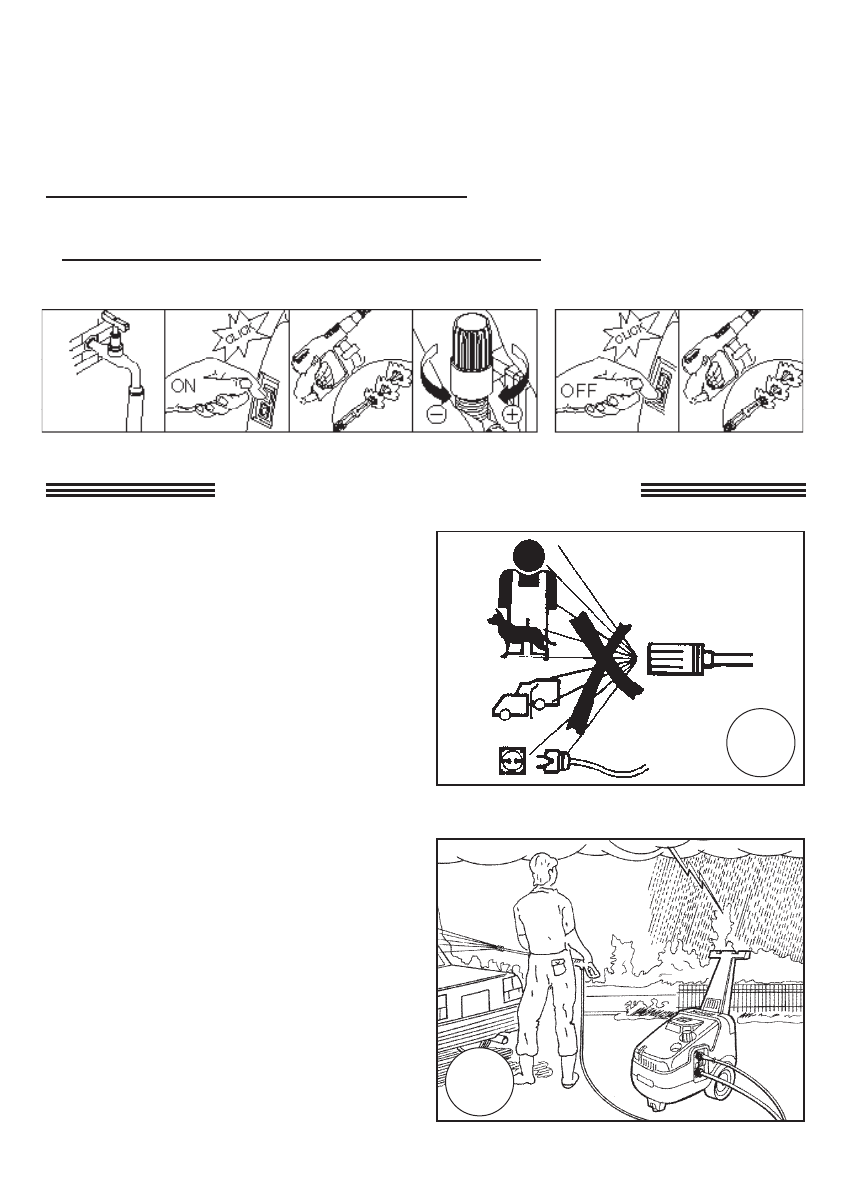 CLICK

ON

CLICK

OFF