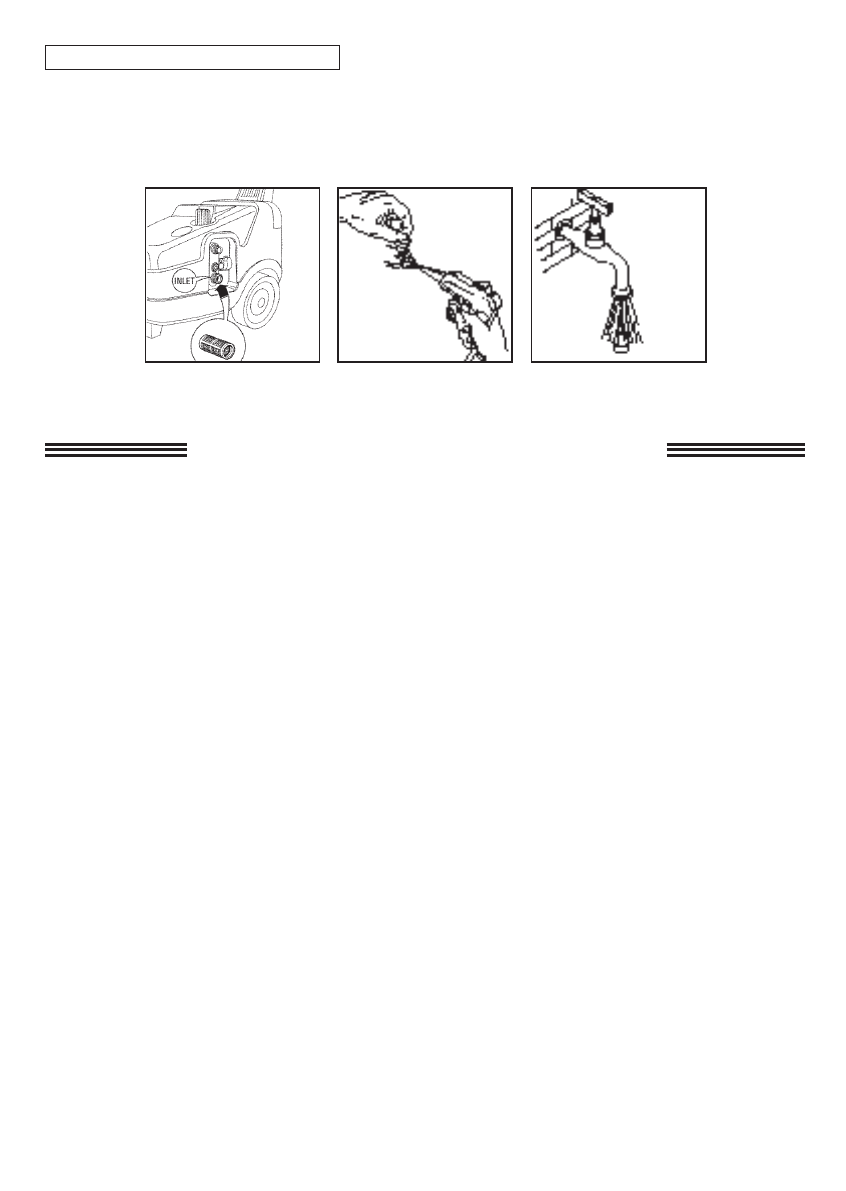 INLET