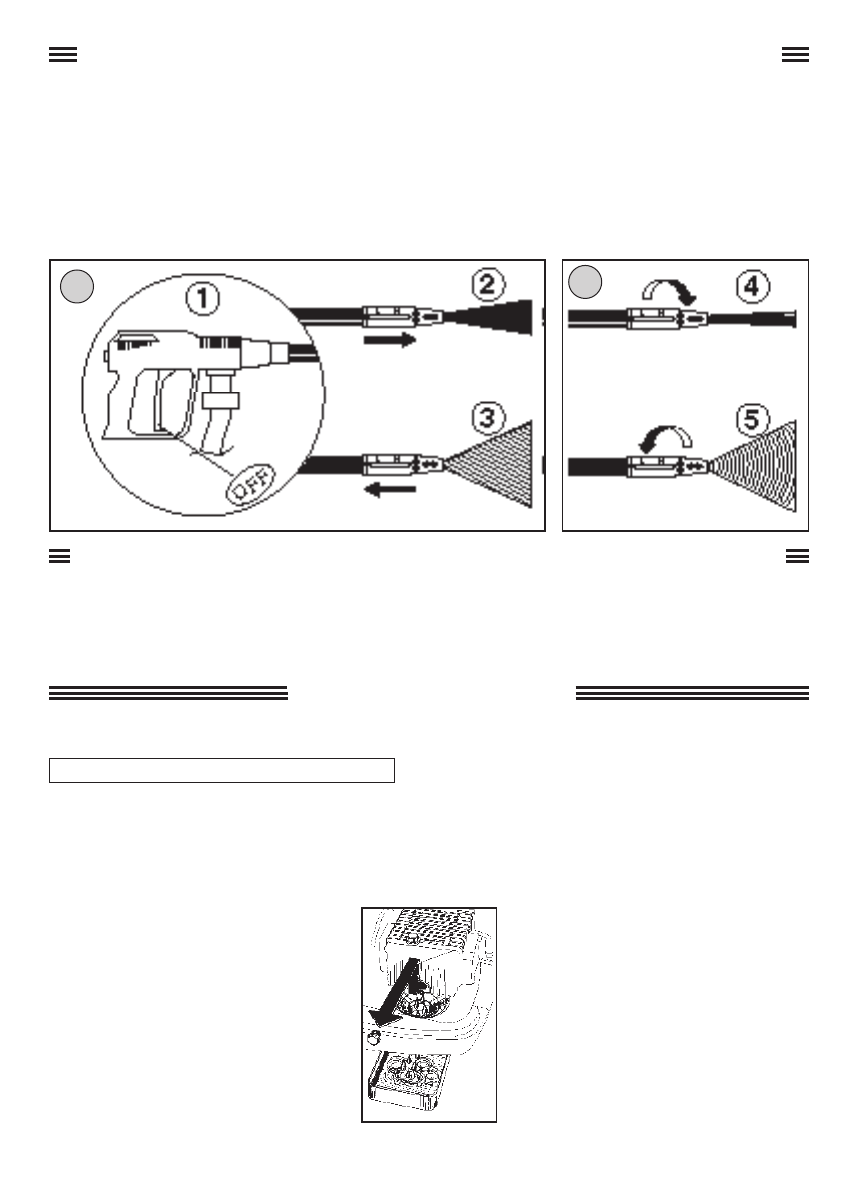 1
2
3
OFF
4
5