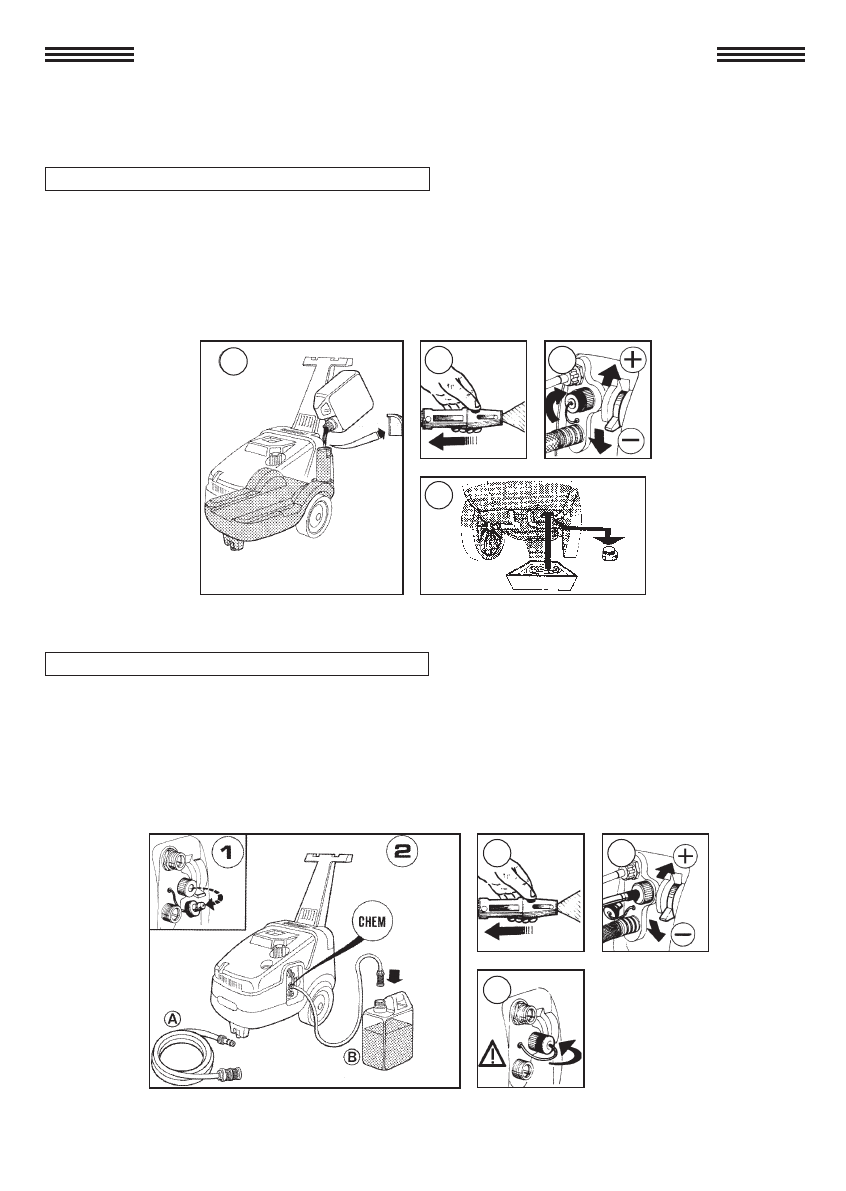 1

2

CHEM

A

B