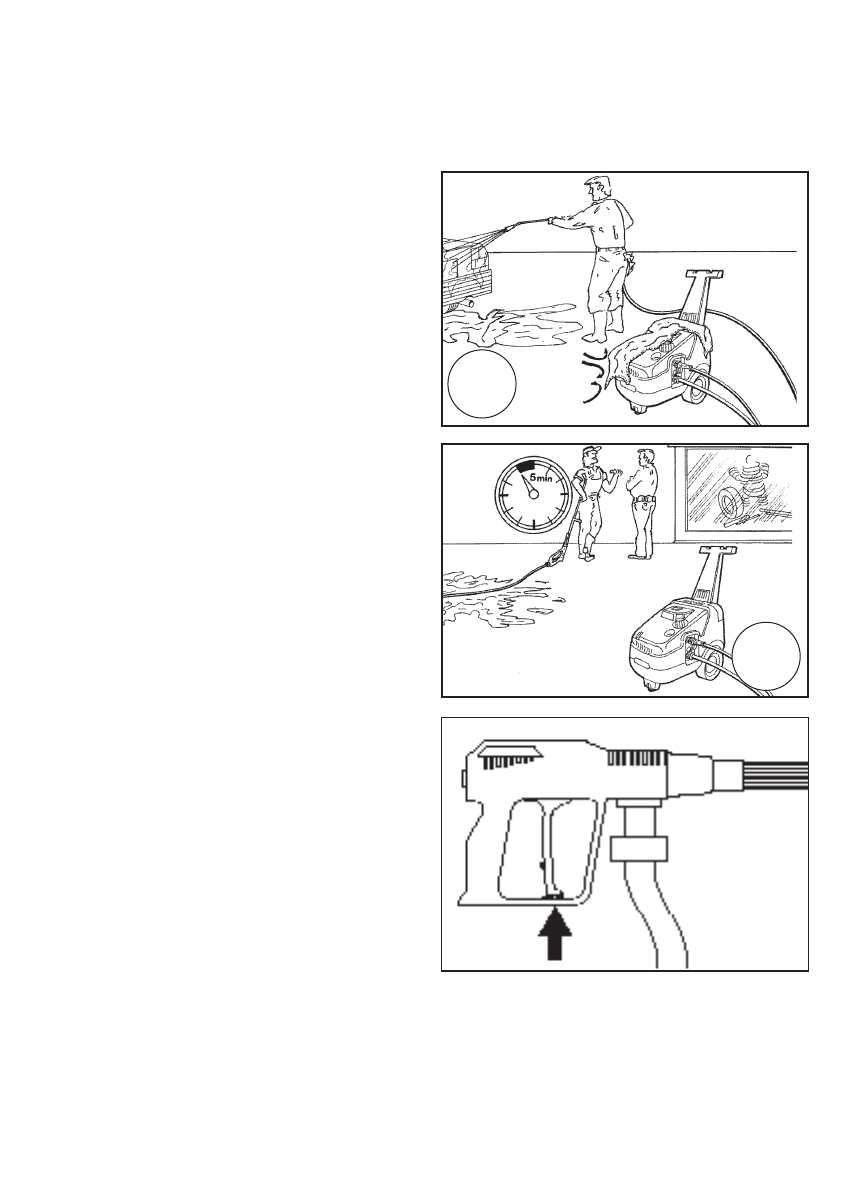 5min