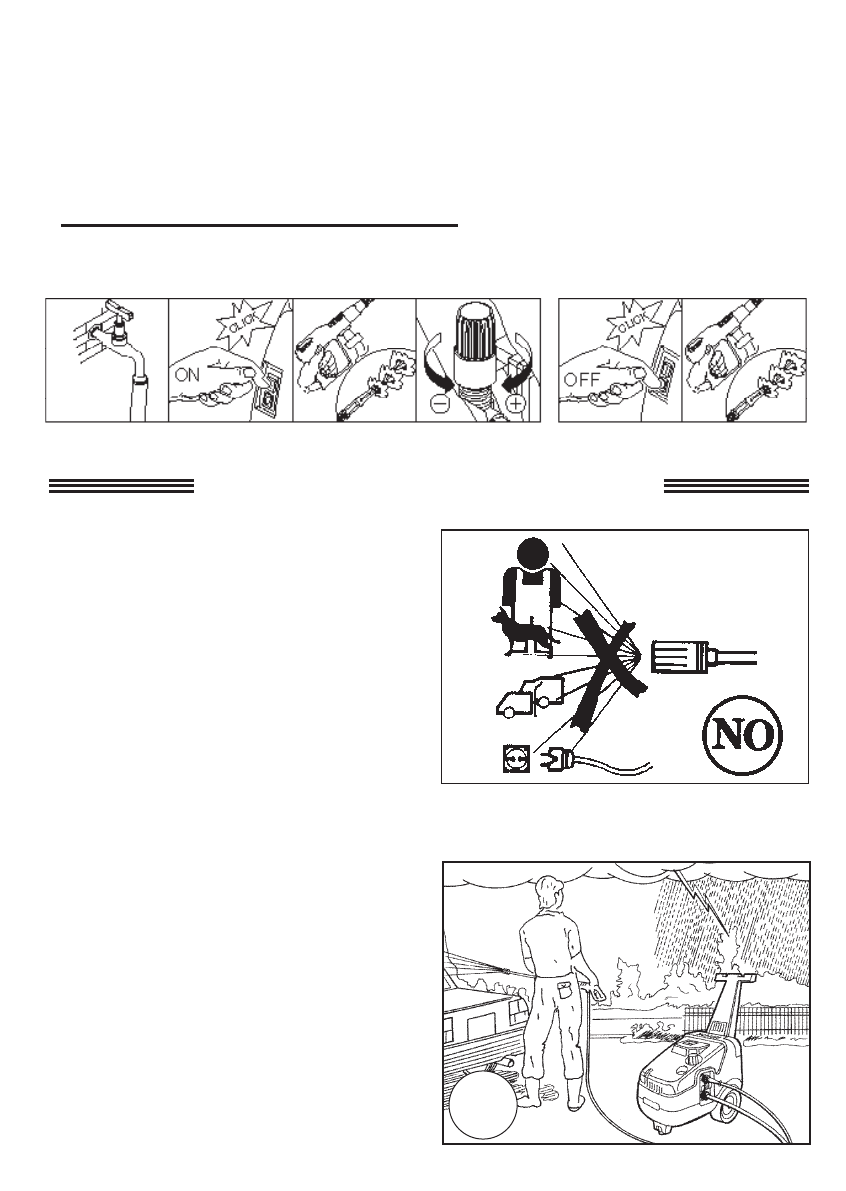 CLICK

ON

CLICK

OFF

NO