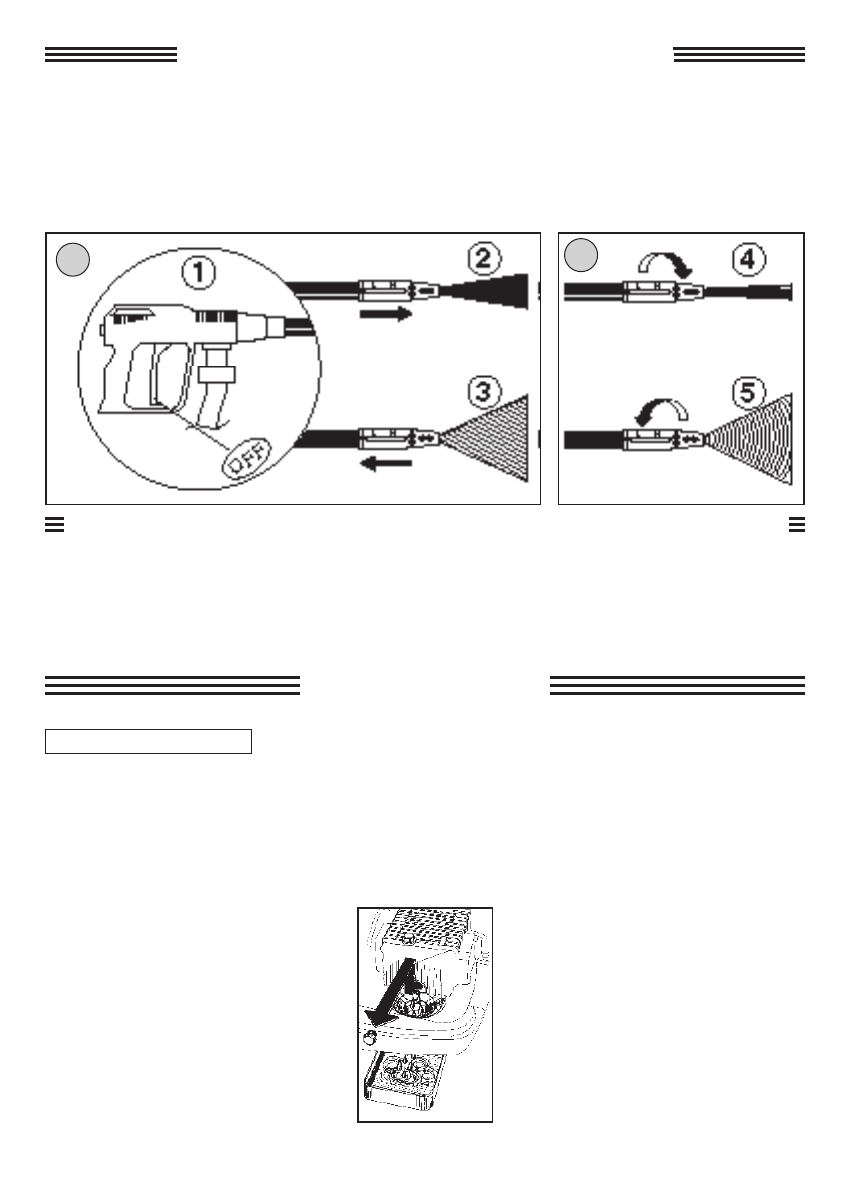 1

OFF

2

3

4

5