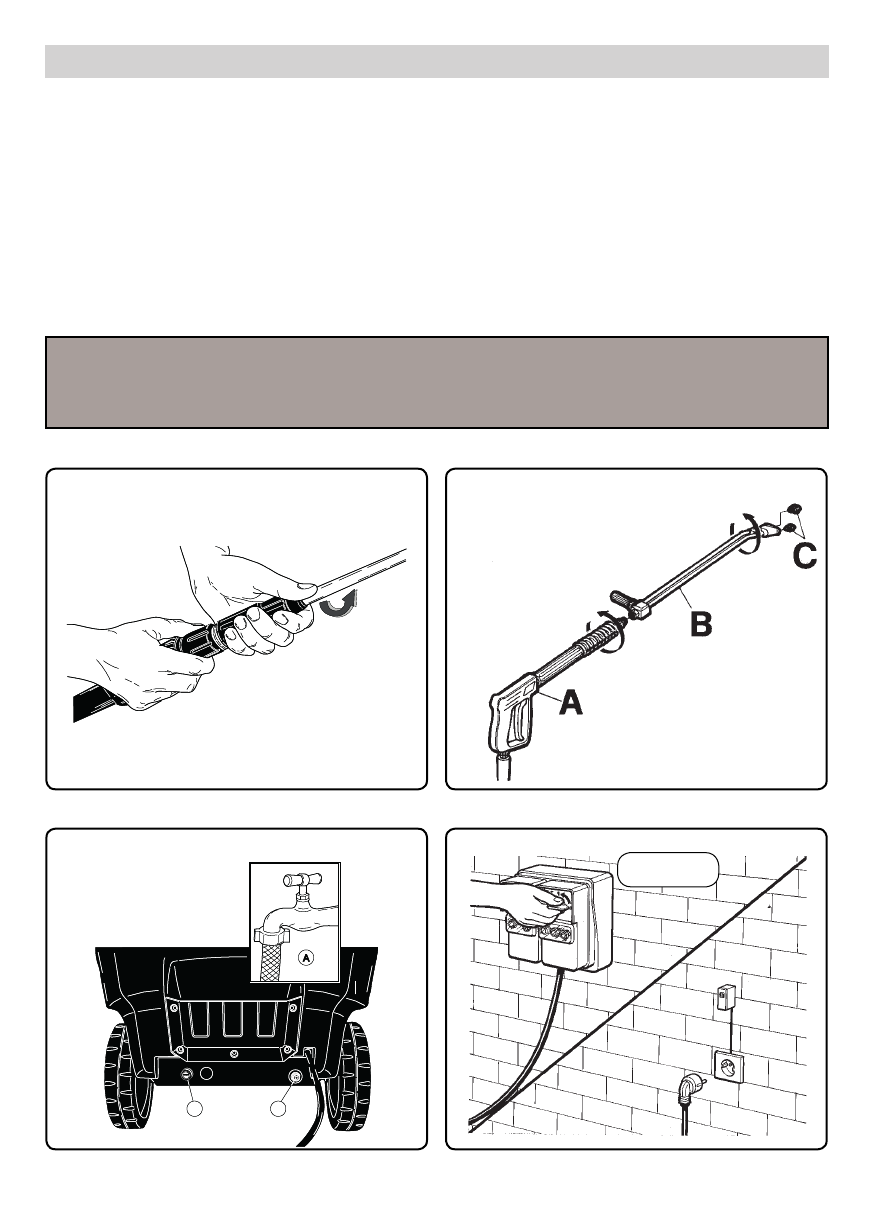 C

B

A

A