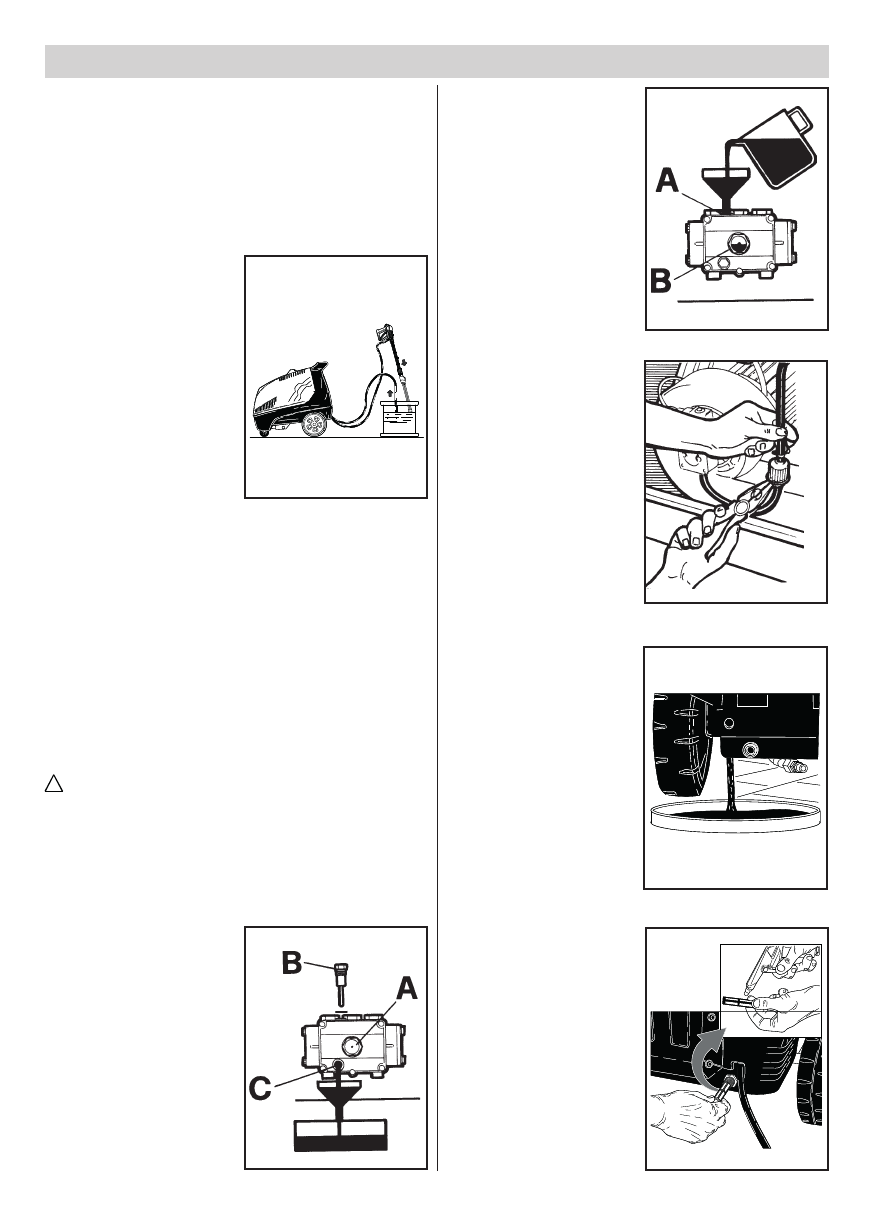 A

B

B

A

C