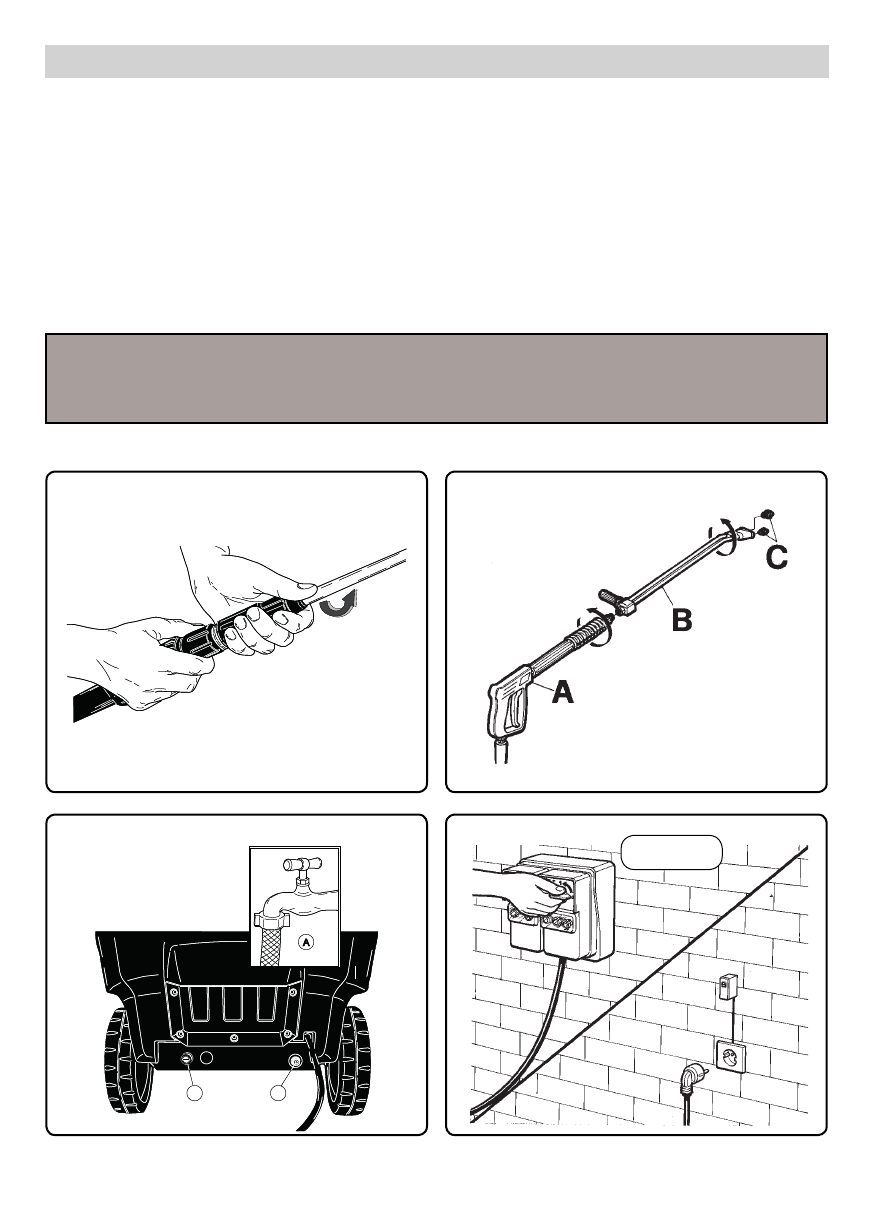 C

B

A

A