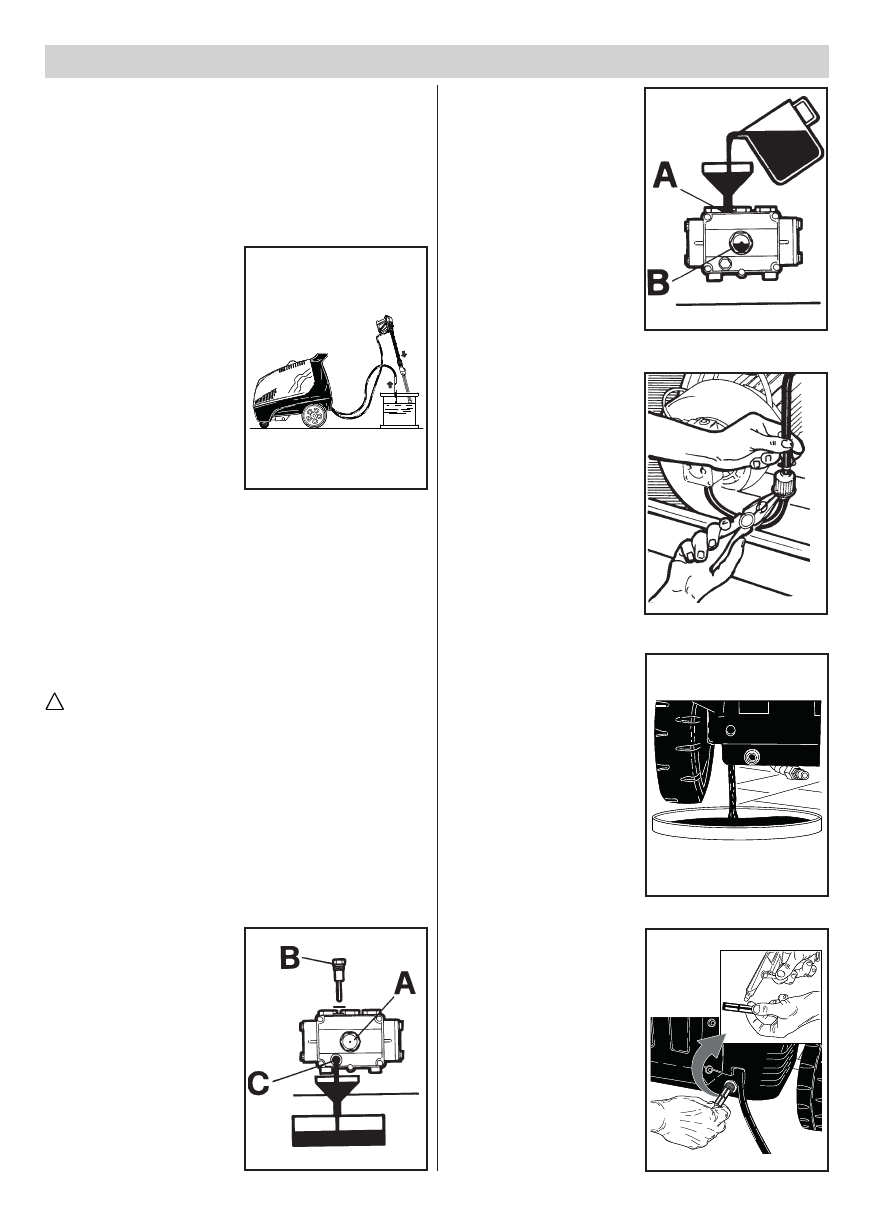 A

B

B

A

C