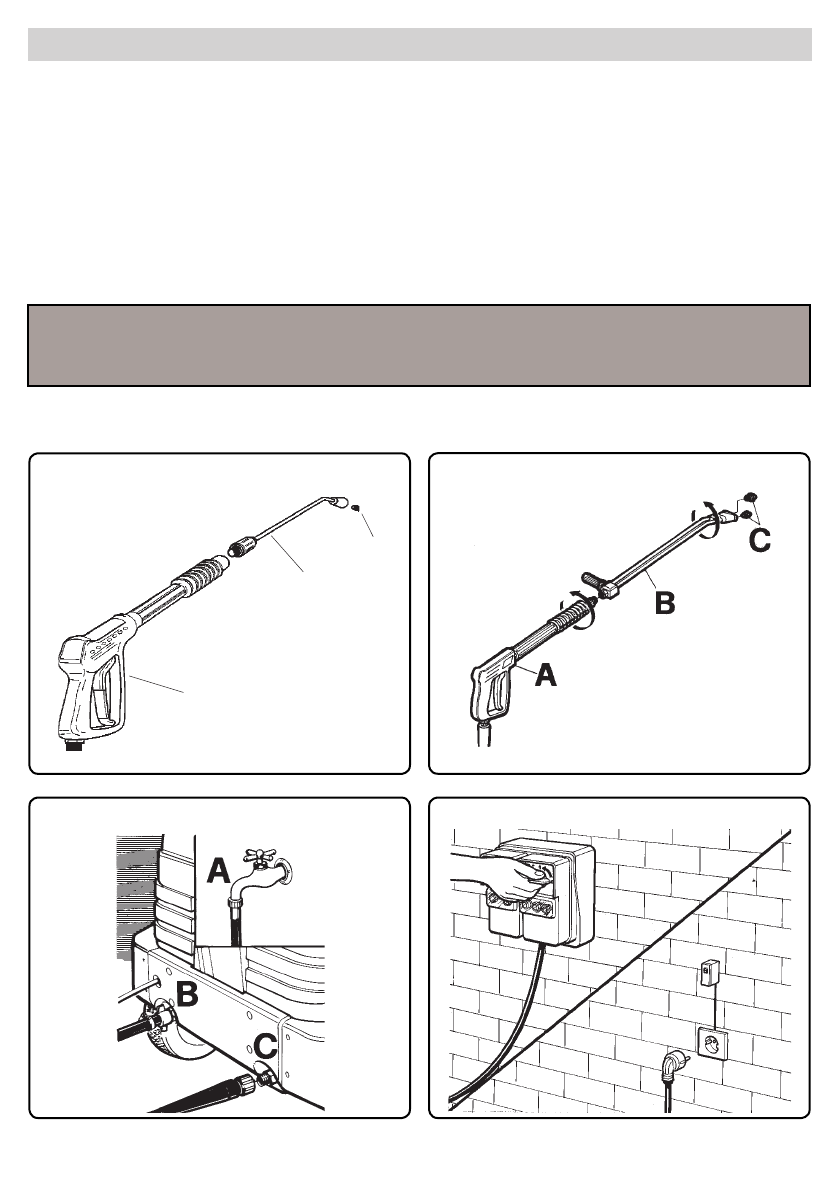 C

B

A

A

B

C