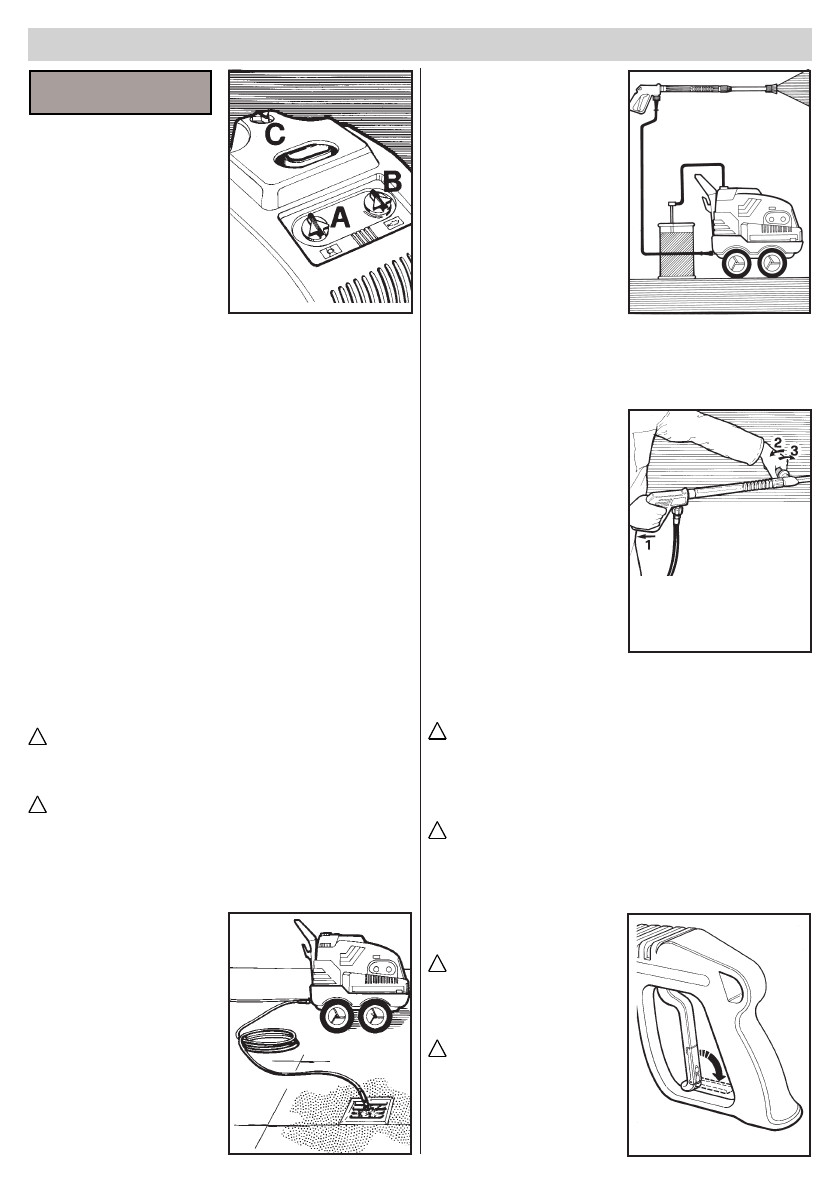 C

B

A

2

3

1