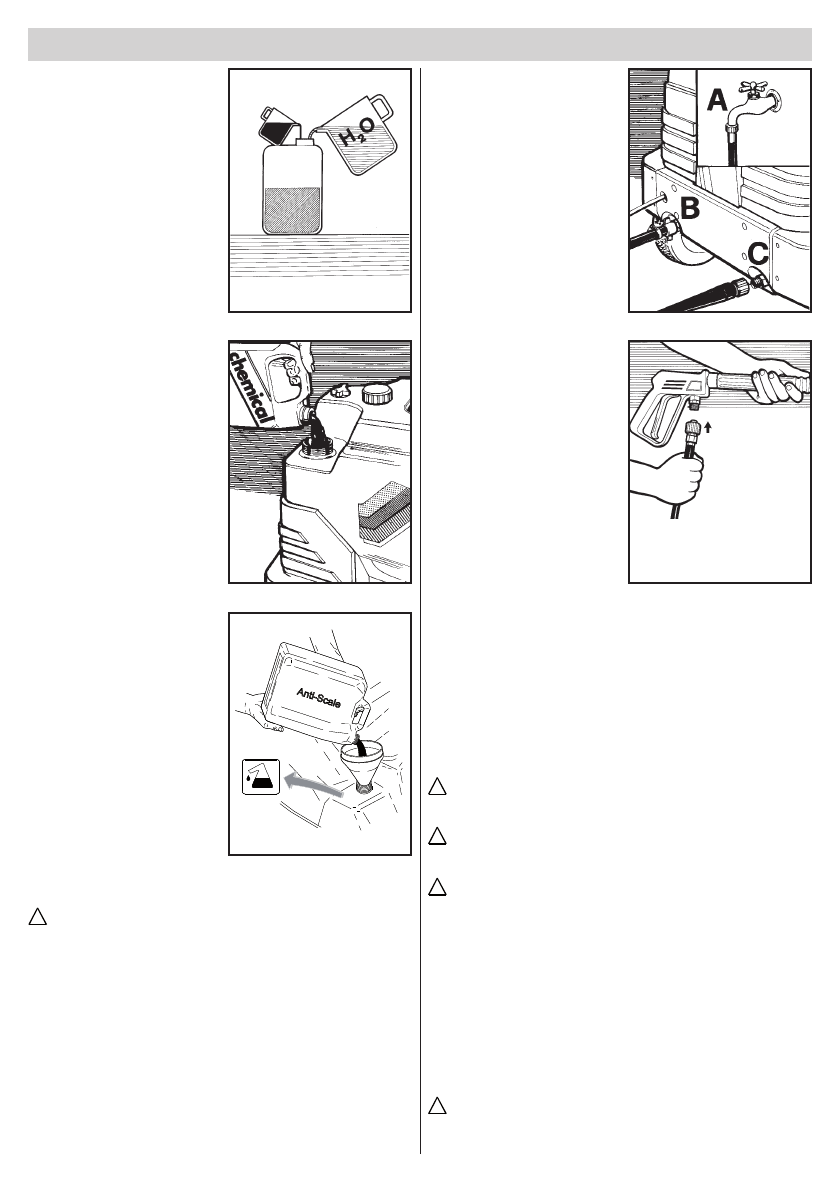 $H_2O$

chemical

Anti-Scale

A

B

C