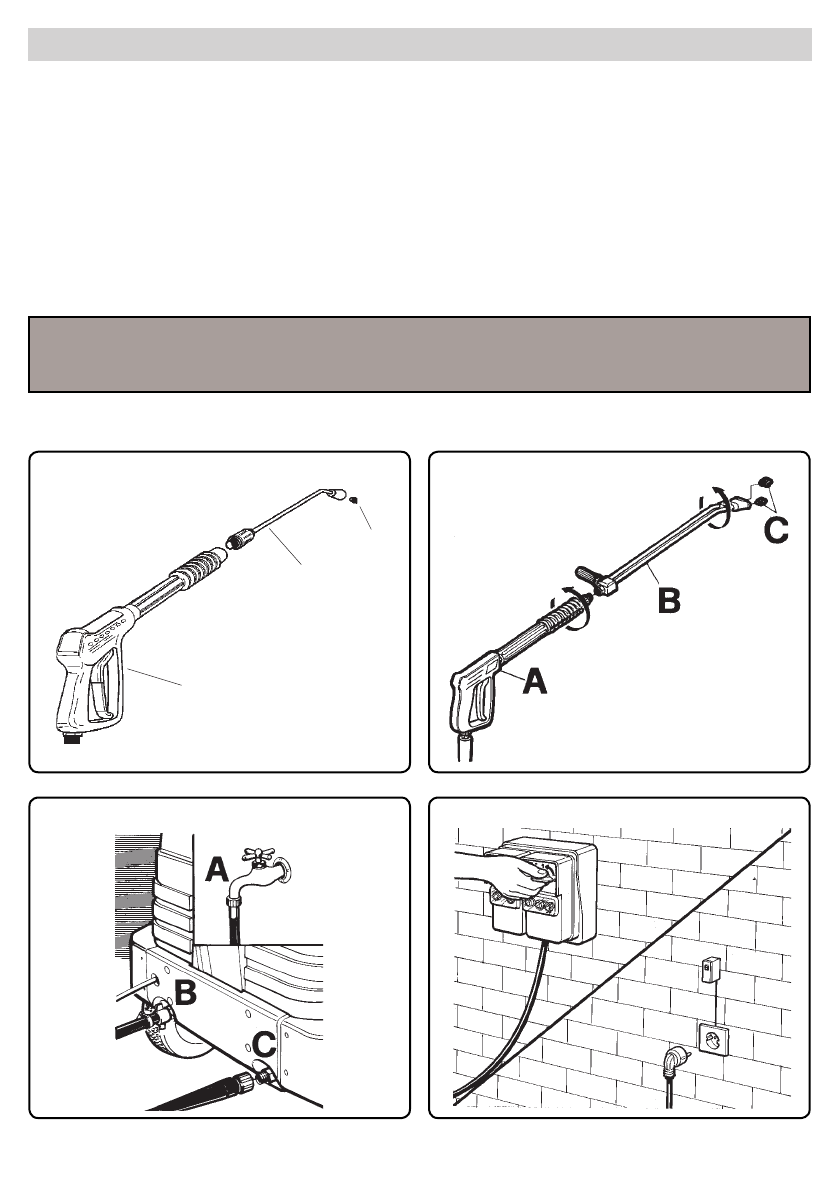 C

B

A

A

B

C