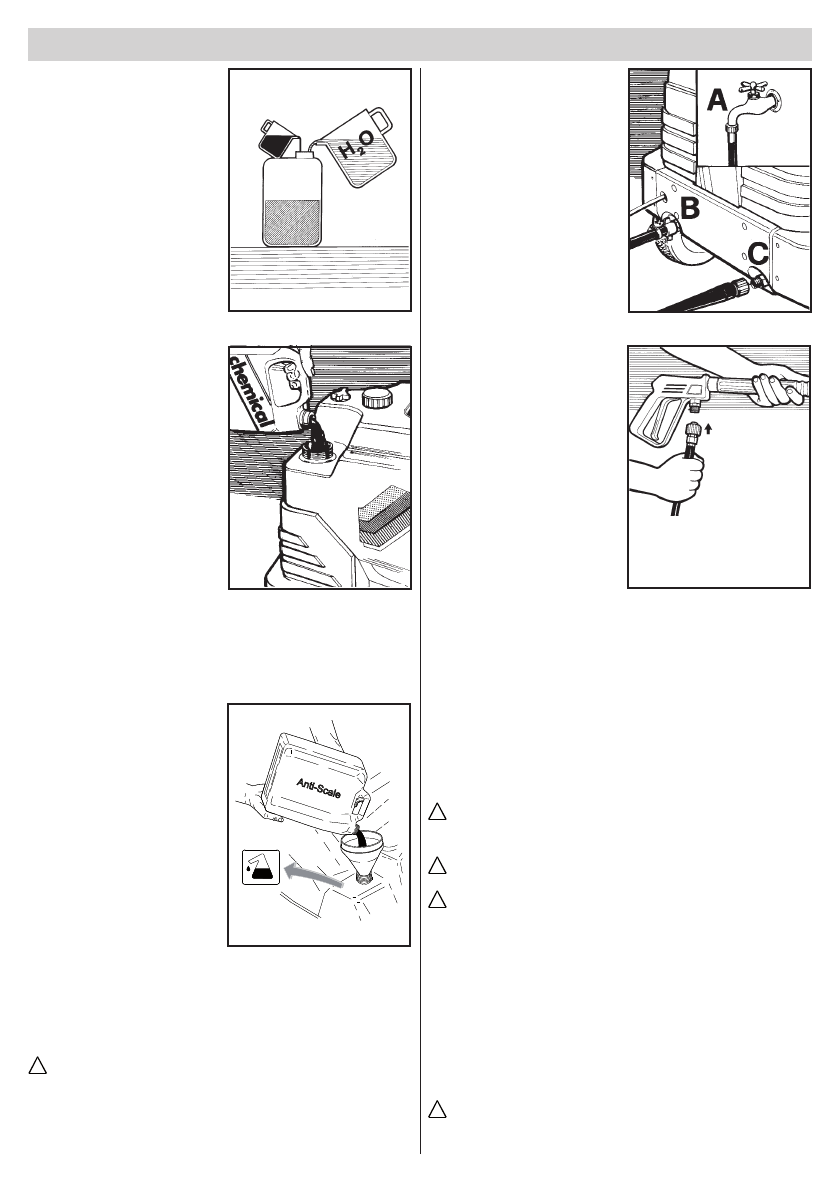 $H_2O$

chemical

Anti-Scale

A

B

C