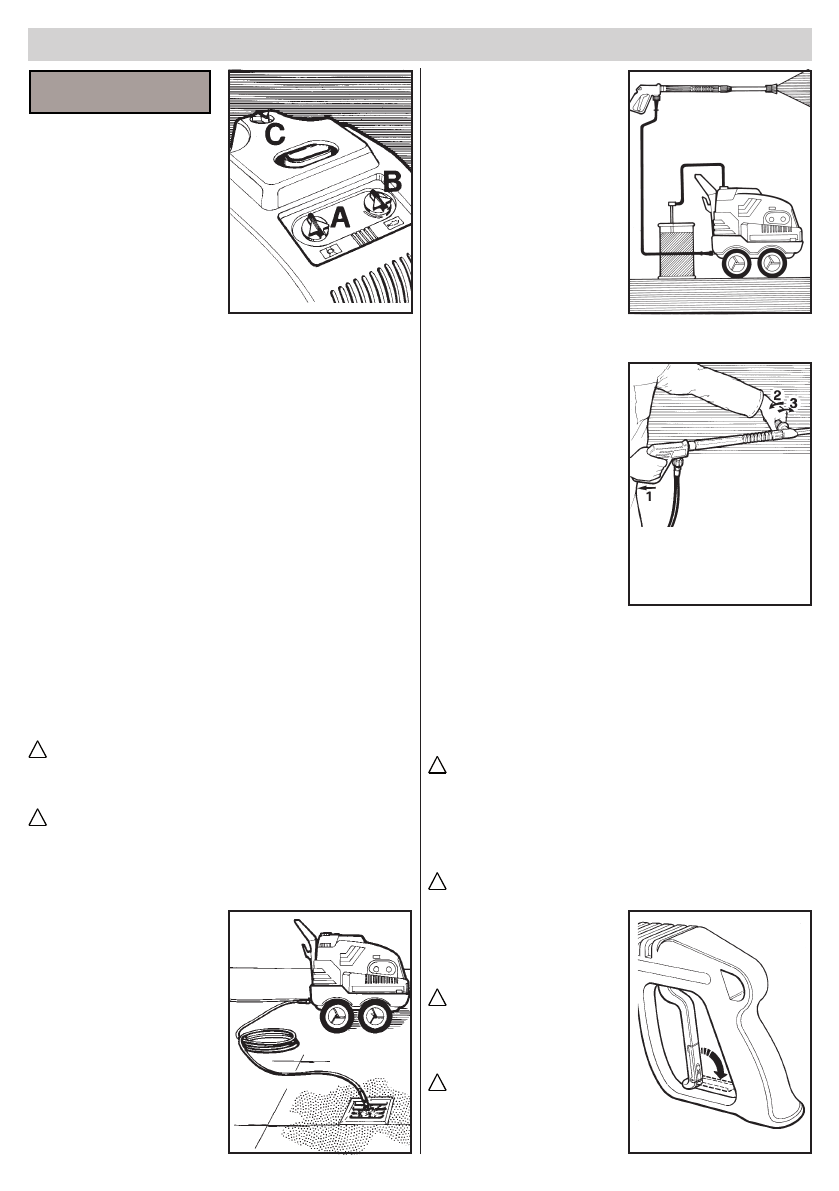 C

B

A

2

3

1