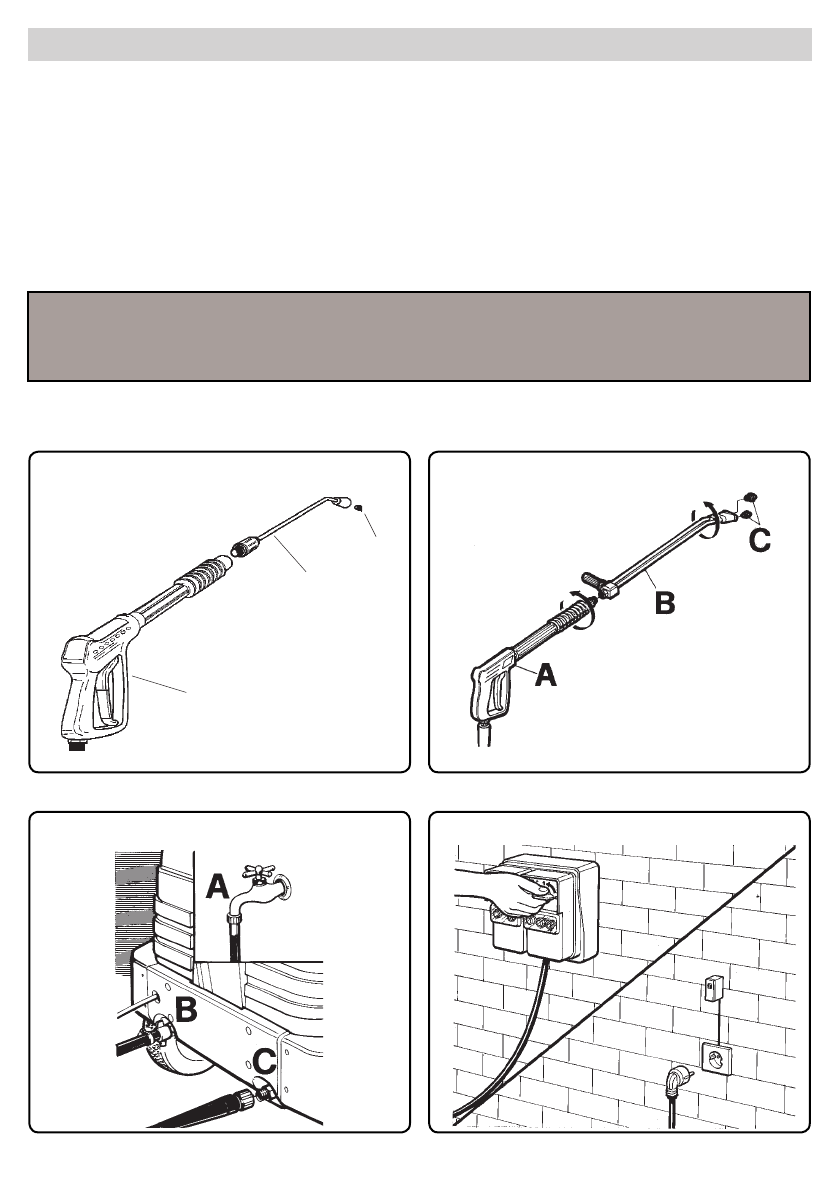 C

B

A

A

B

C