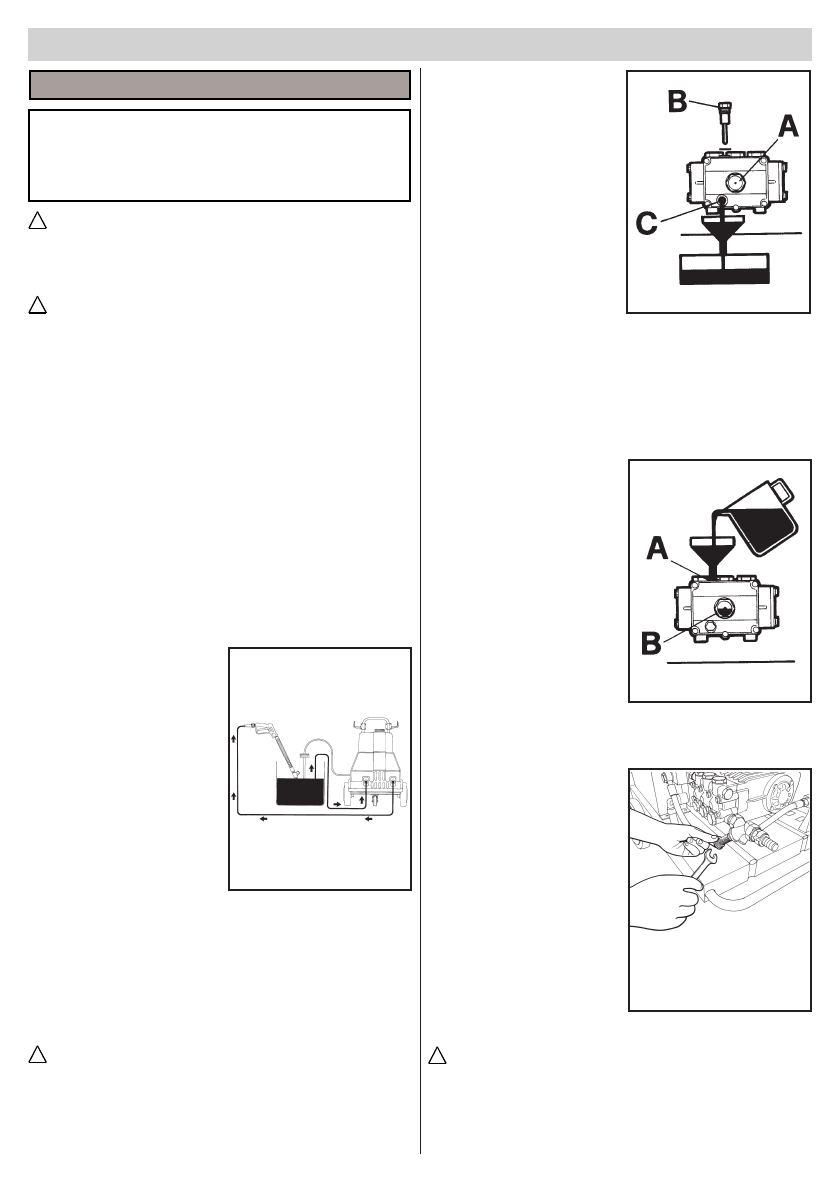 B
A
C

A
B