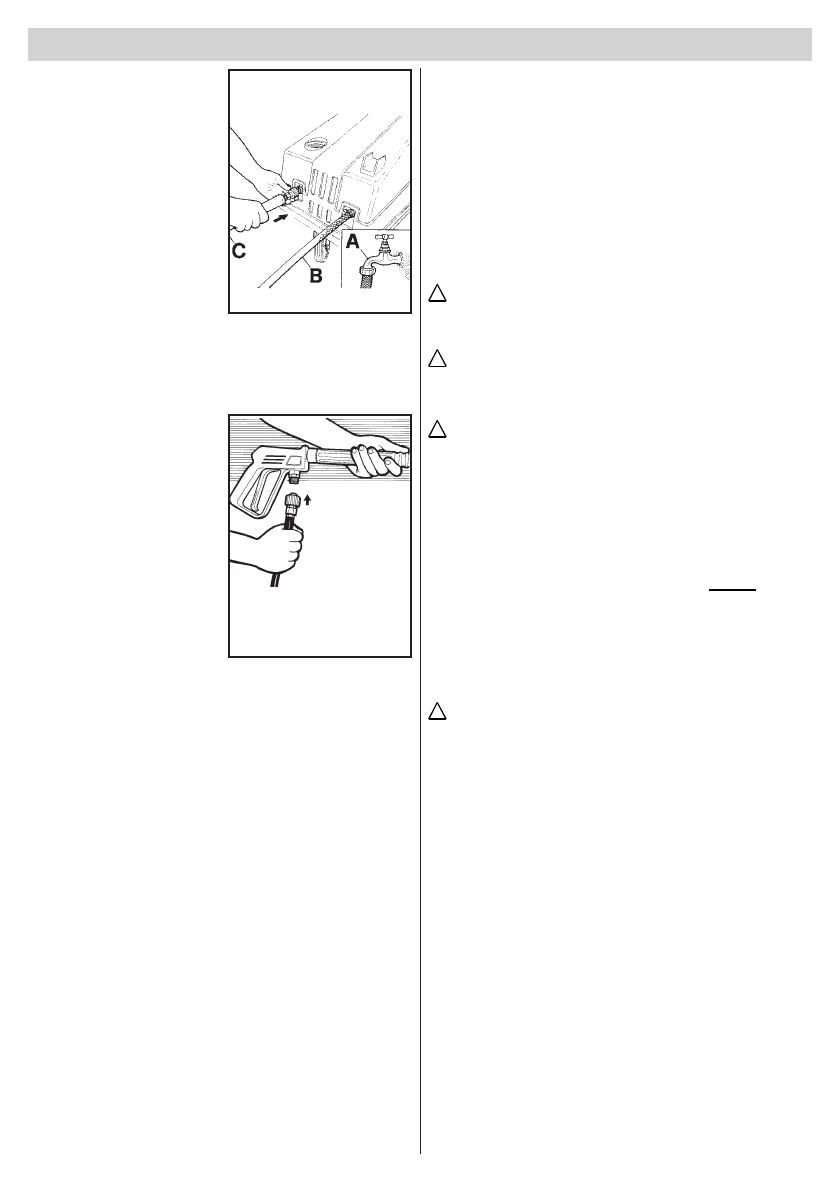 C
B
A