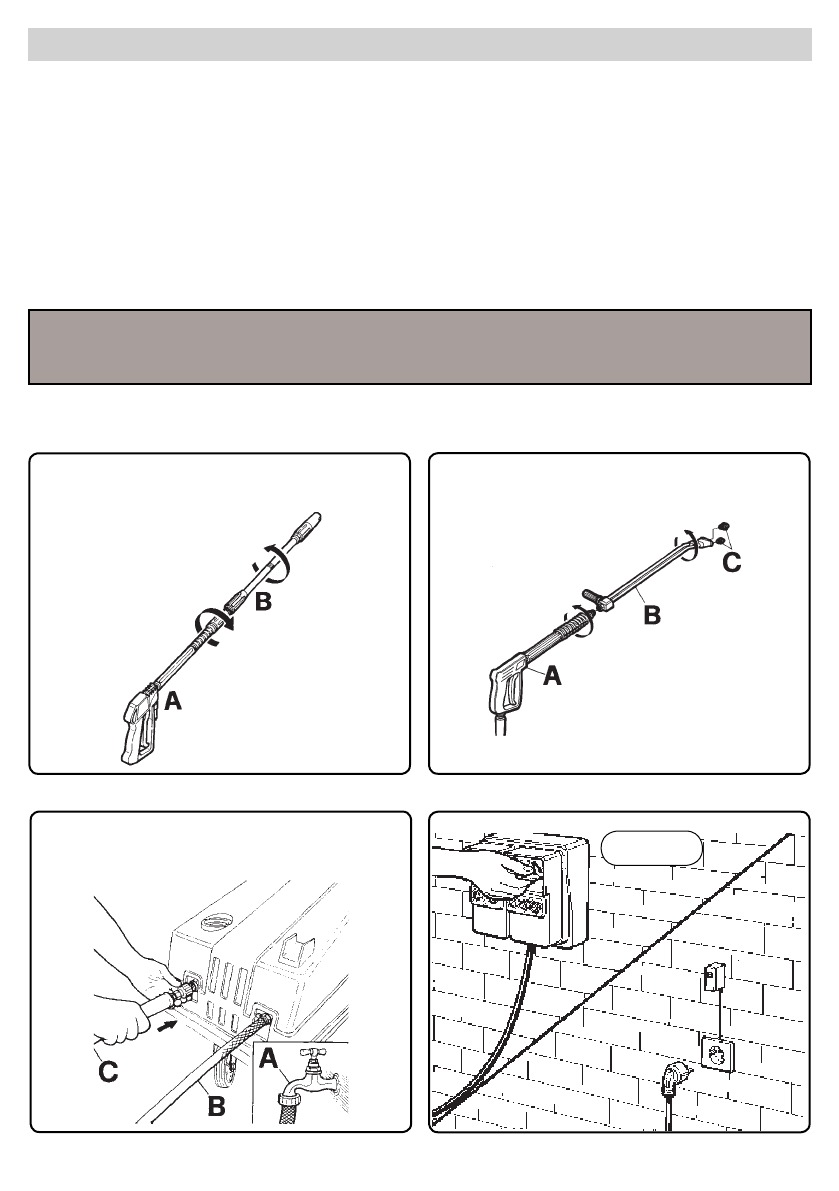 B
A

C
B
A

C
B
A