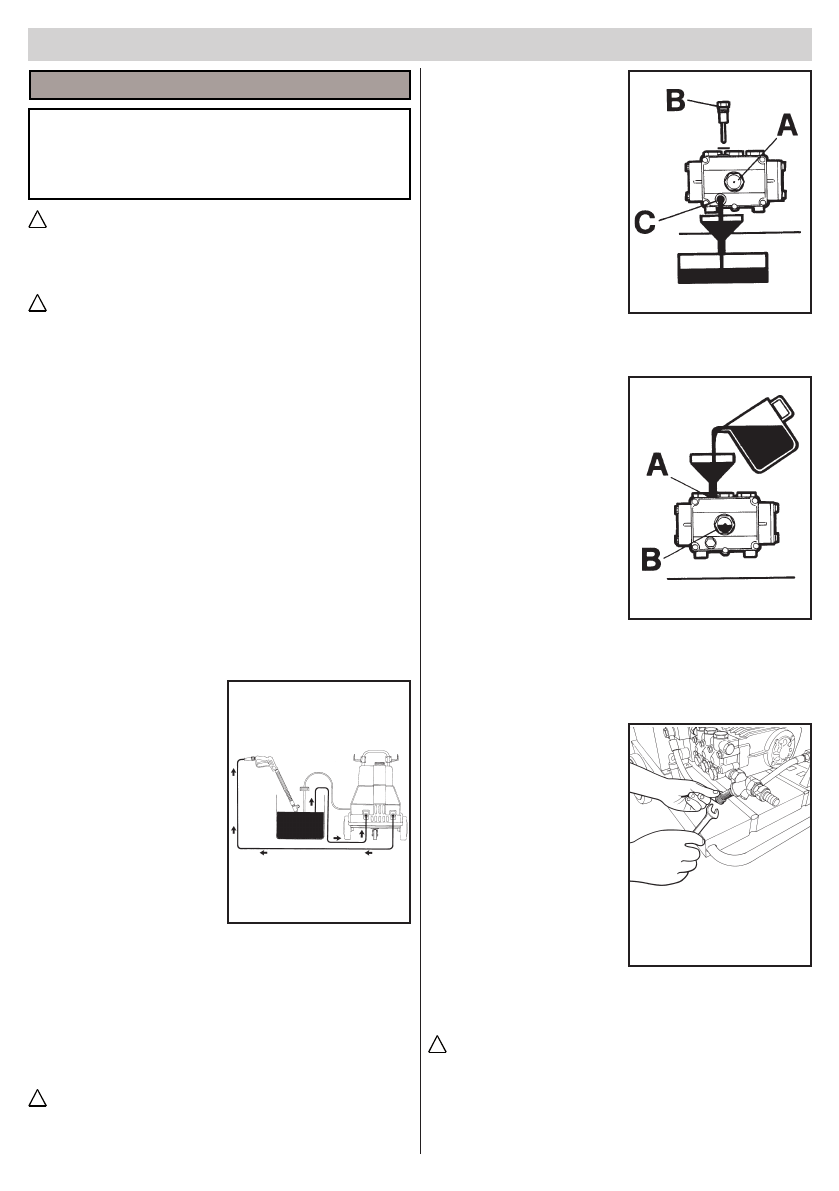 B

A

C

A

B