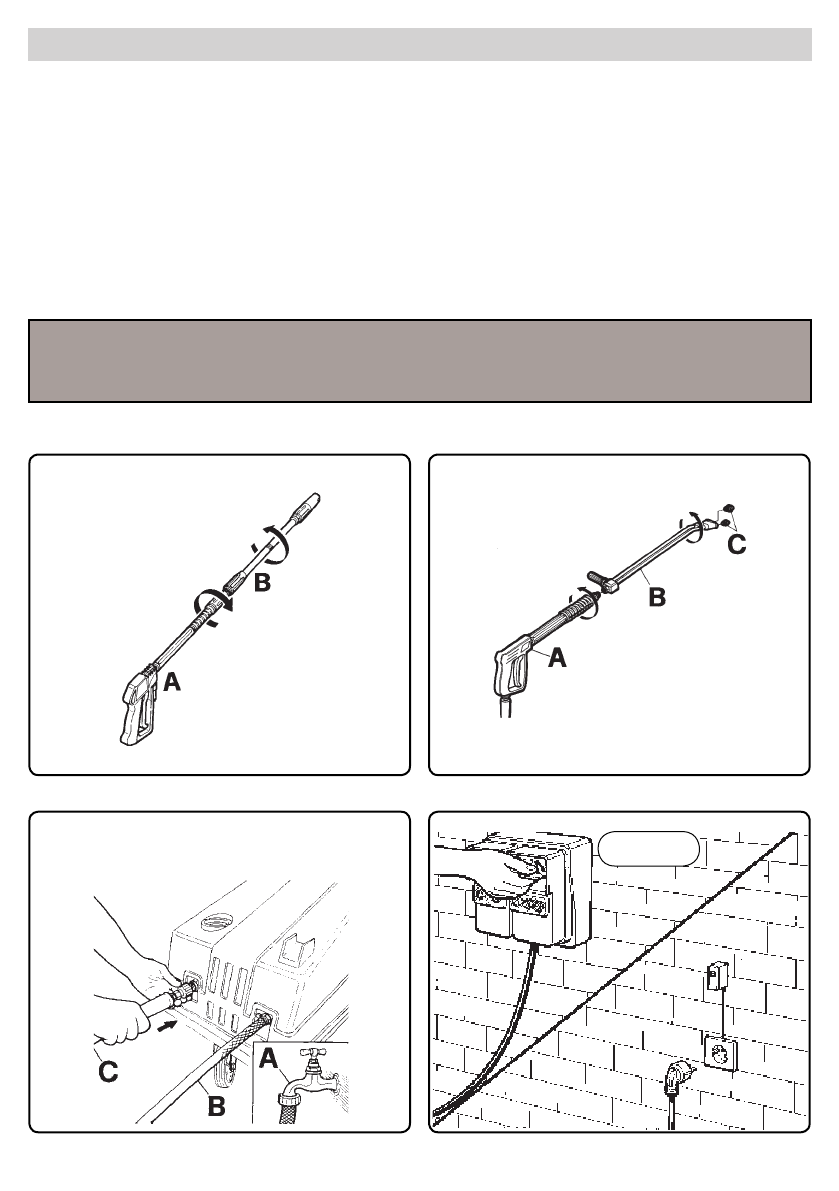 B

A

C

B

A

C

B

A