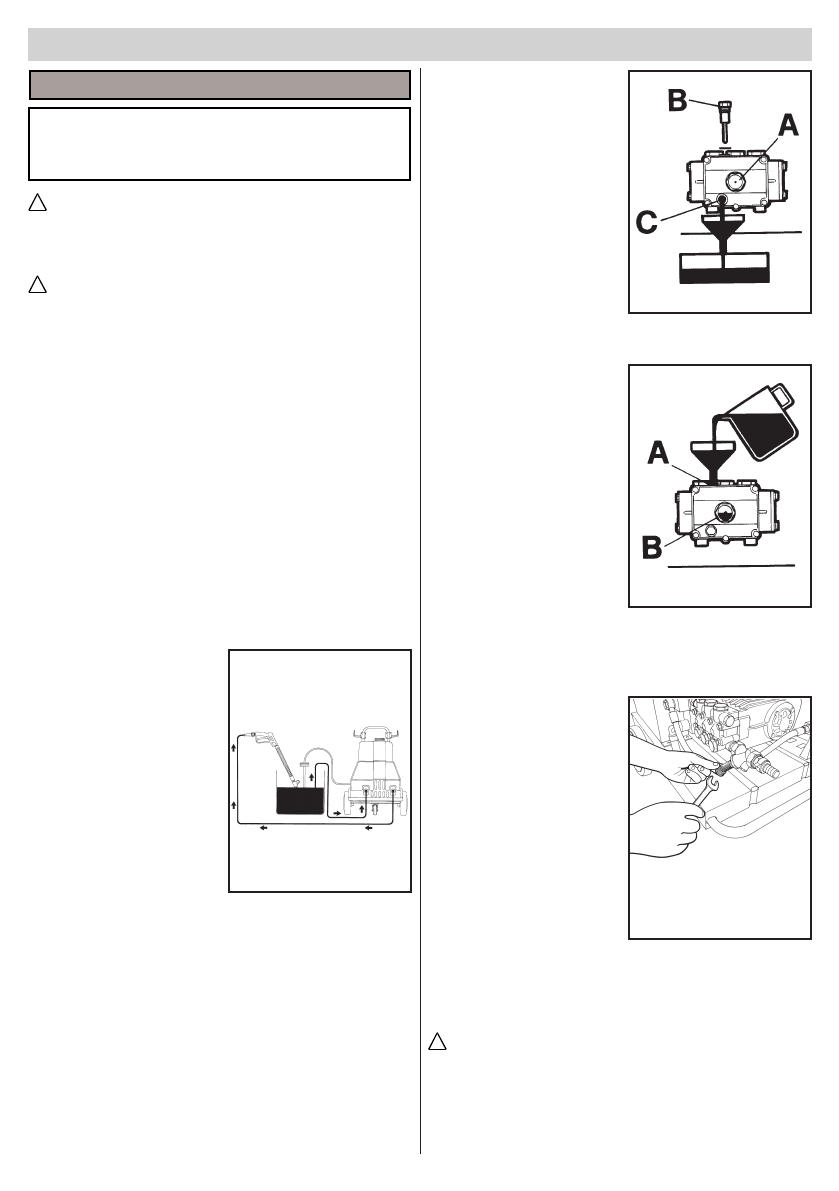 B
A
C

A
B