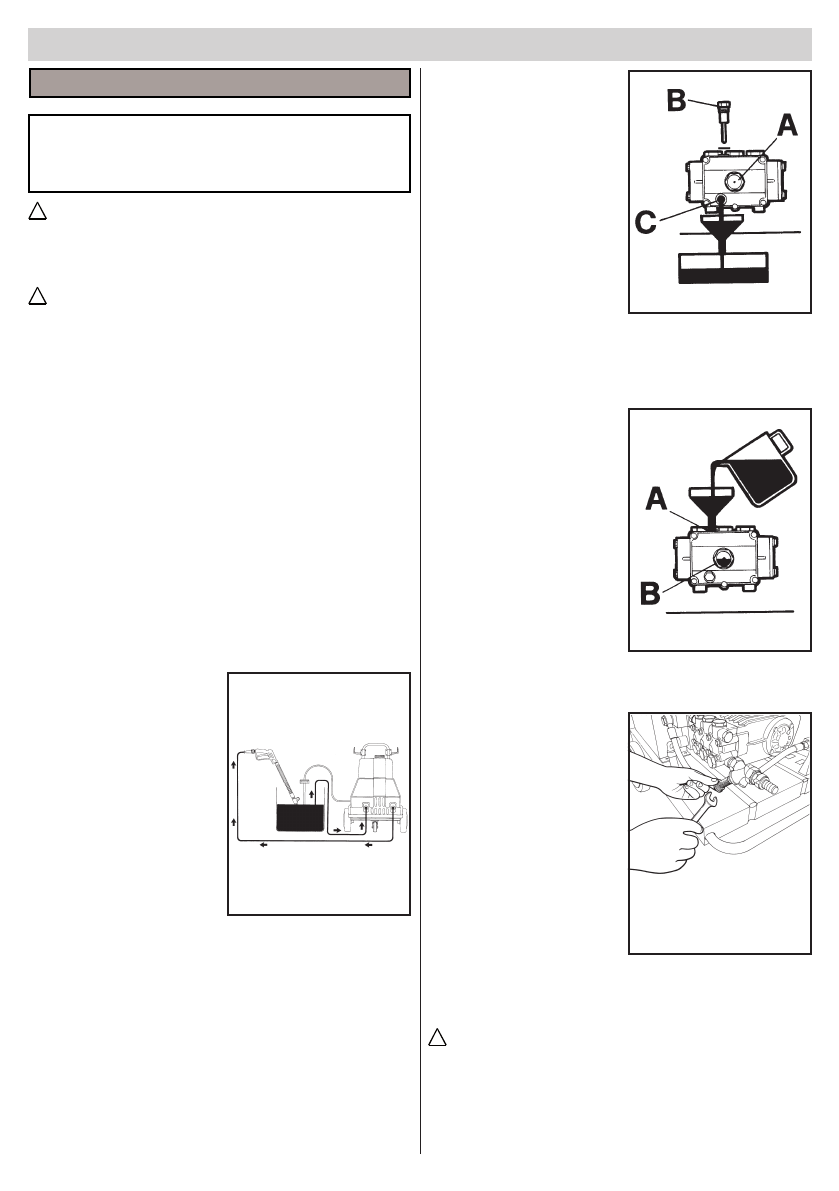 B

A

C

A

B