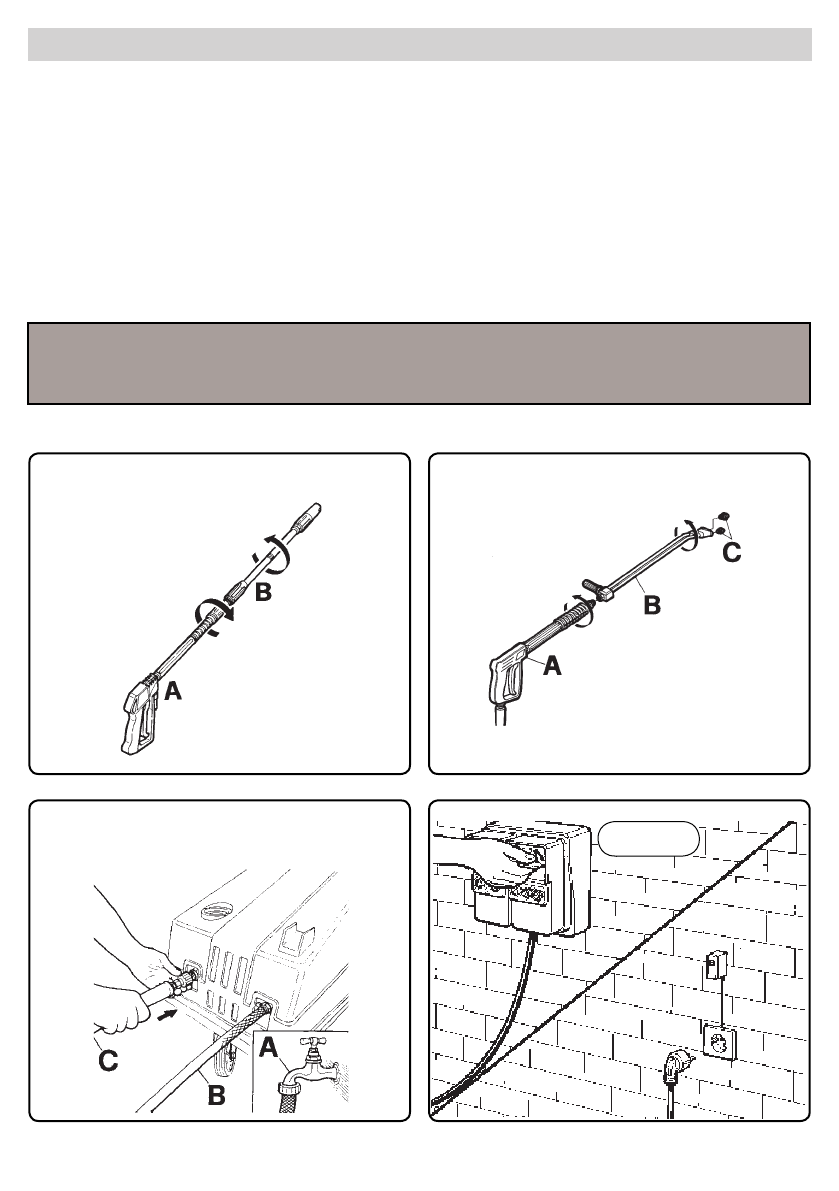 B

A

C

B

A

C

B

A