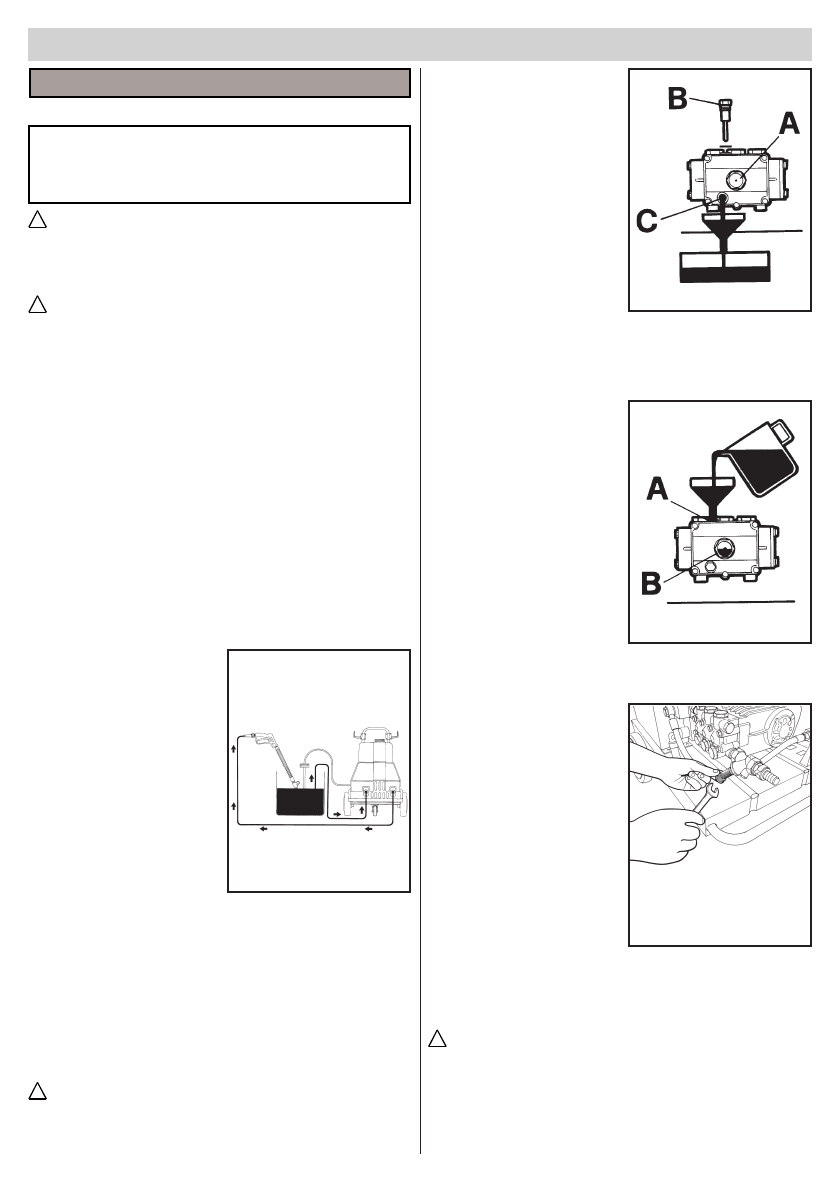 B
A
C

A
B