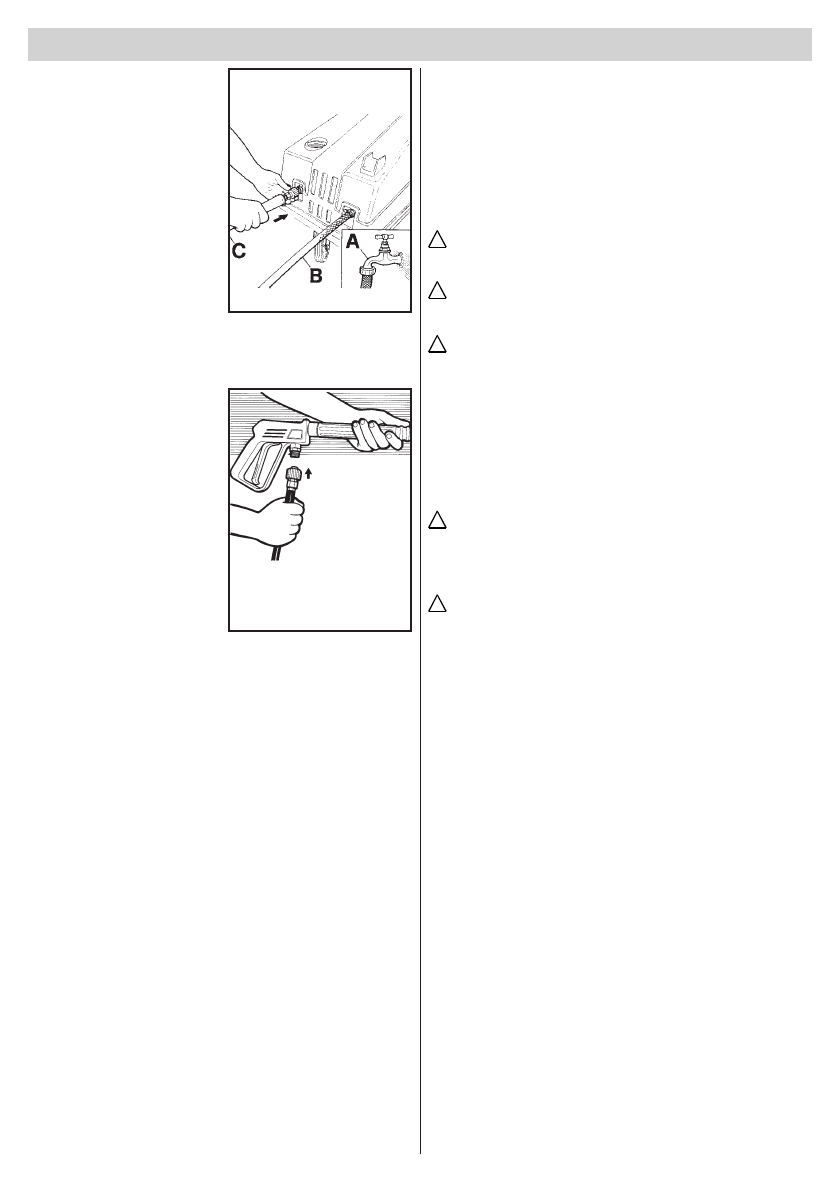 C

B

A