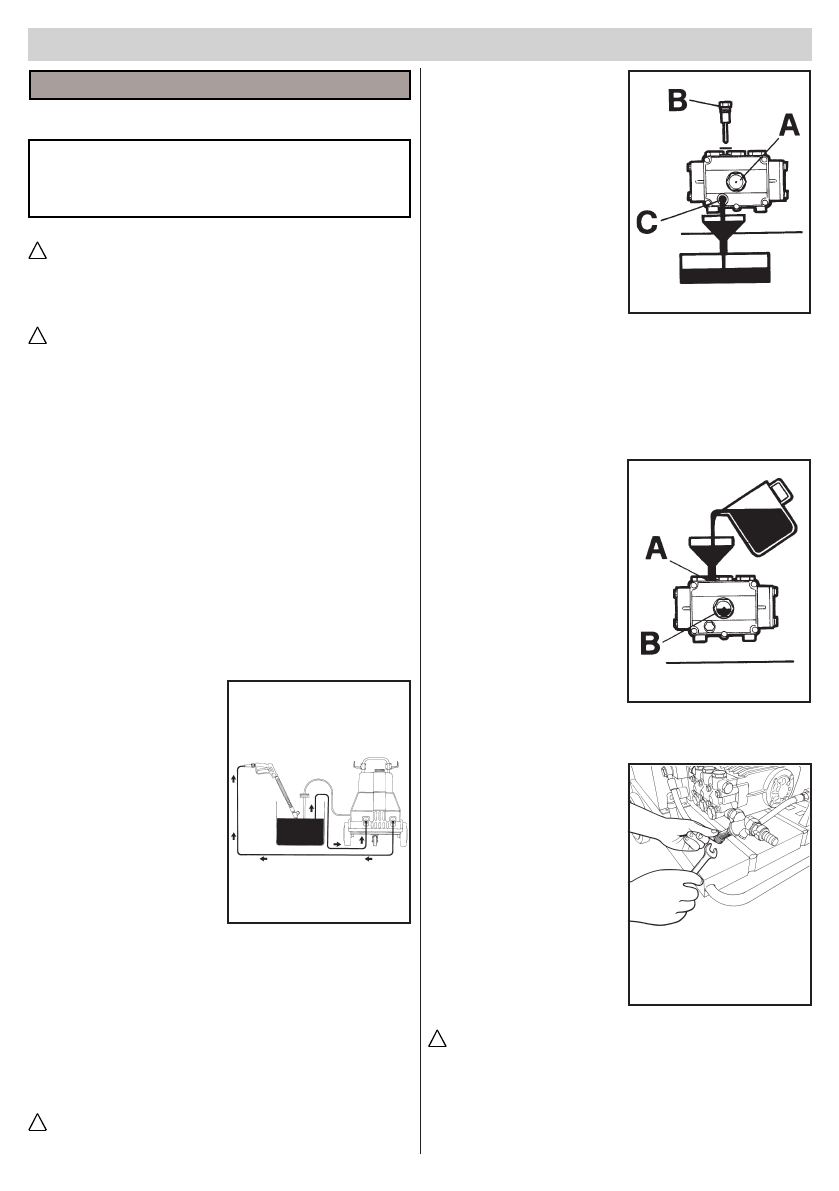 B
A
C

A
B