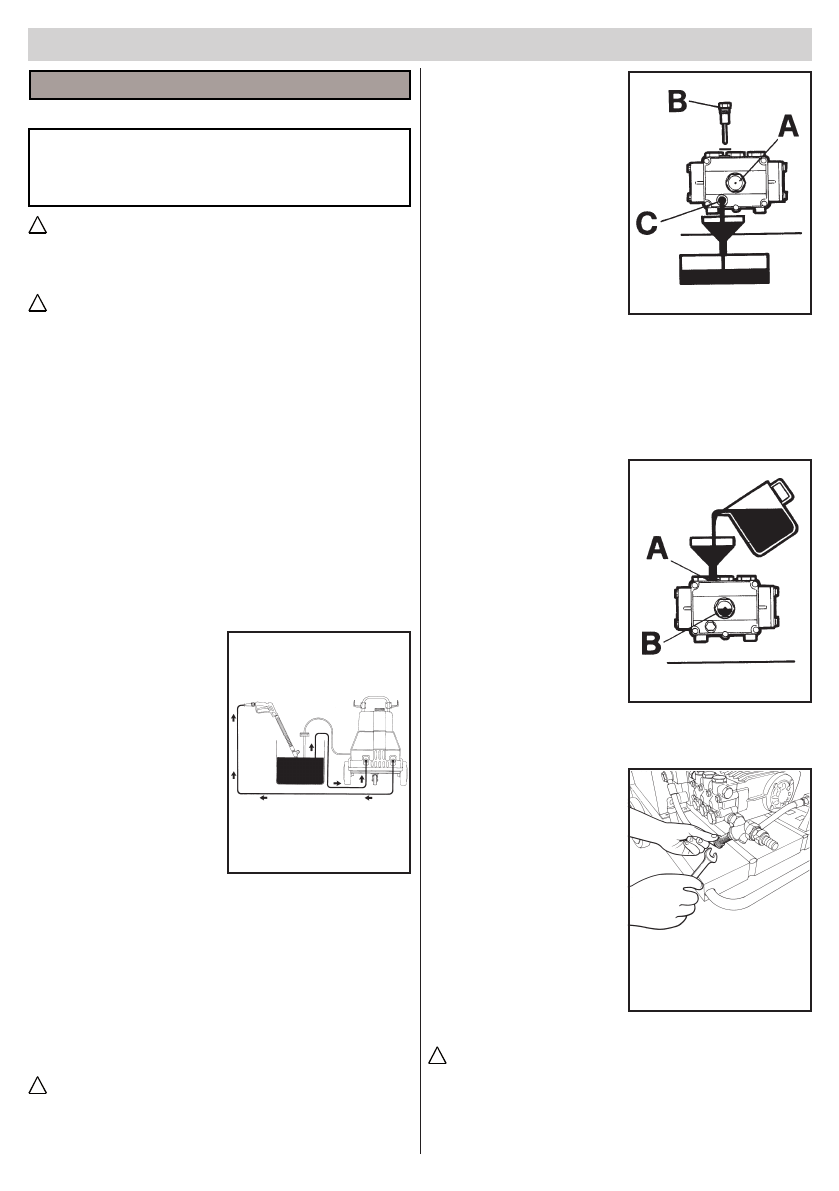 B
A
C

A
B