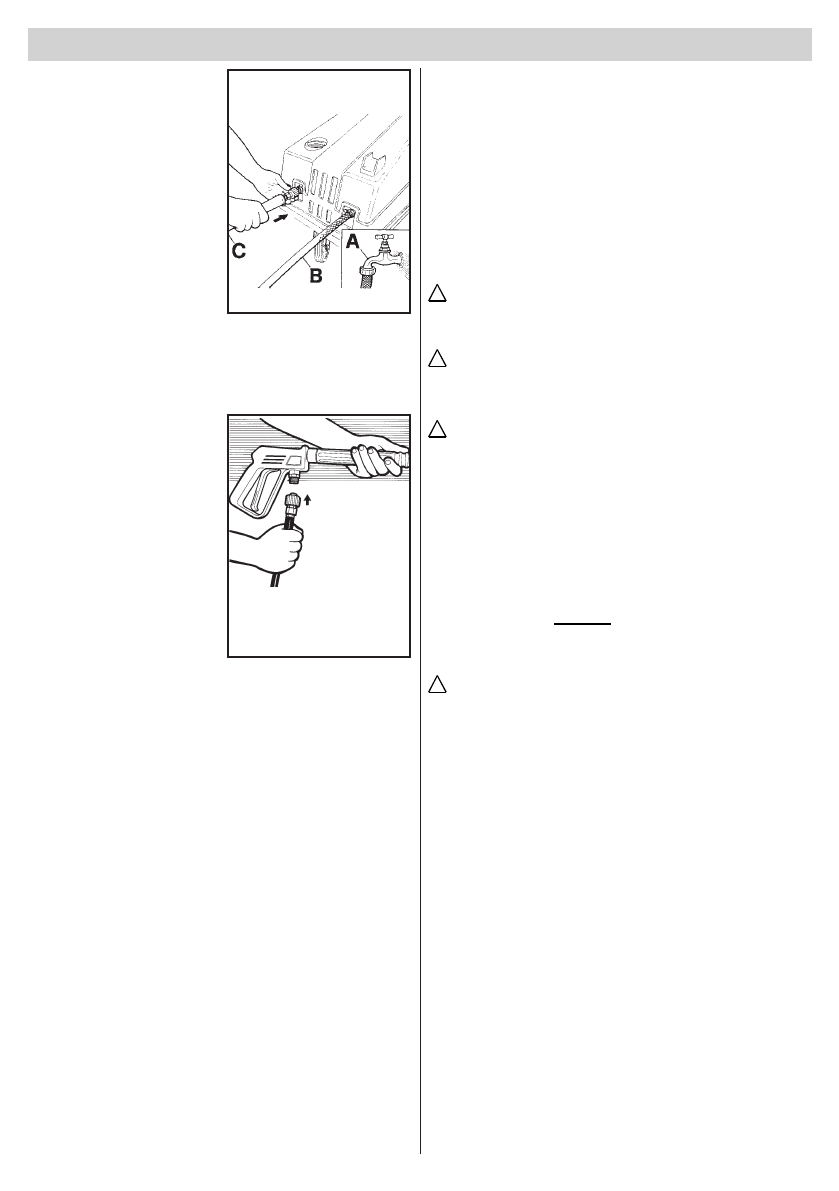 C

B

A