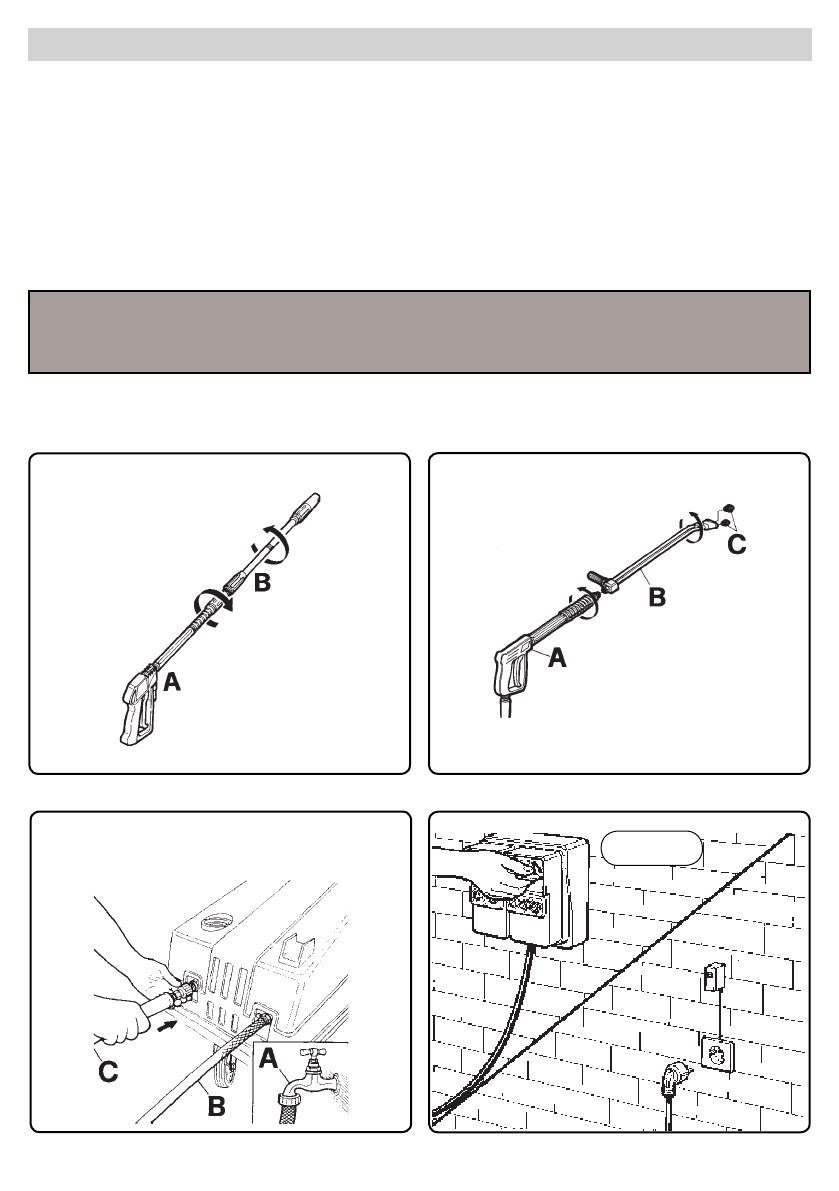 B

A

C

B

A

C

B

A