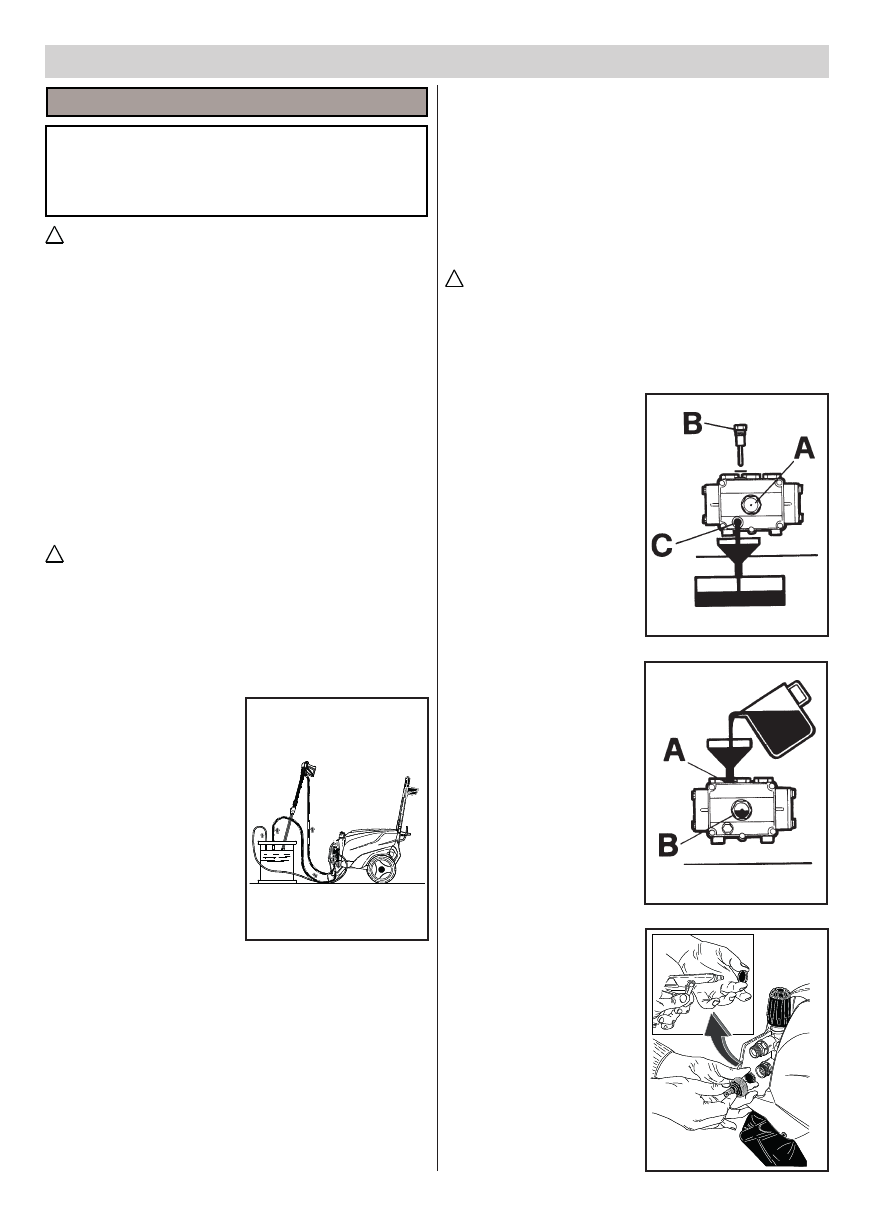 B
A
C
A
B