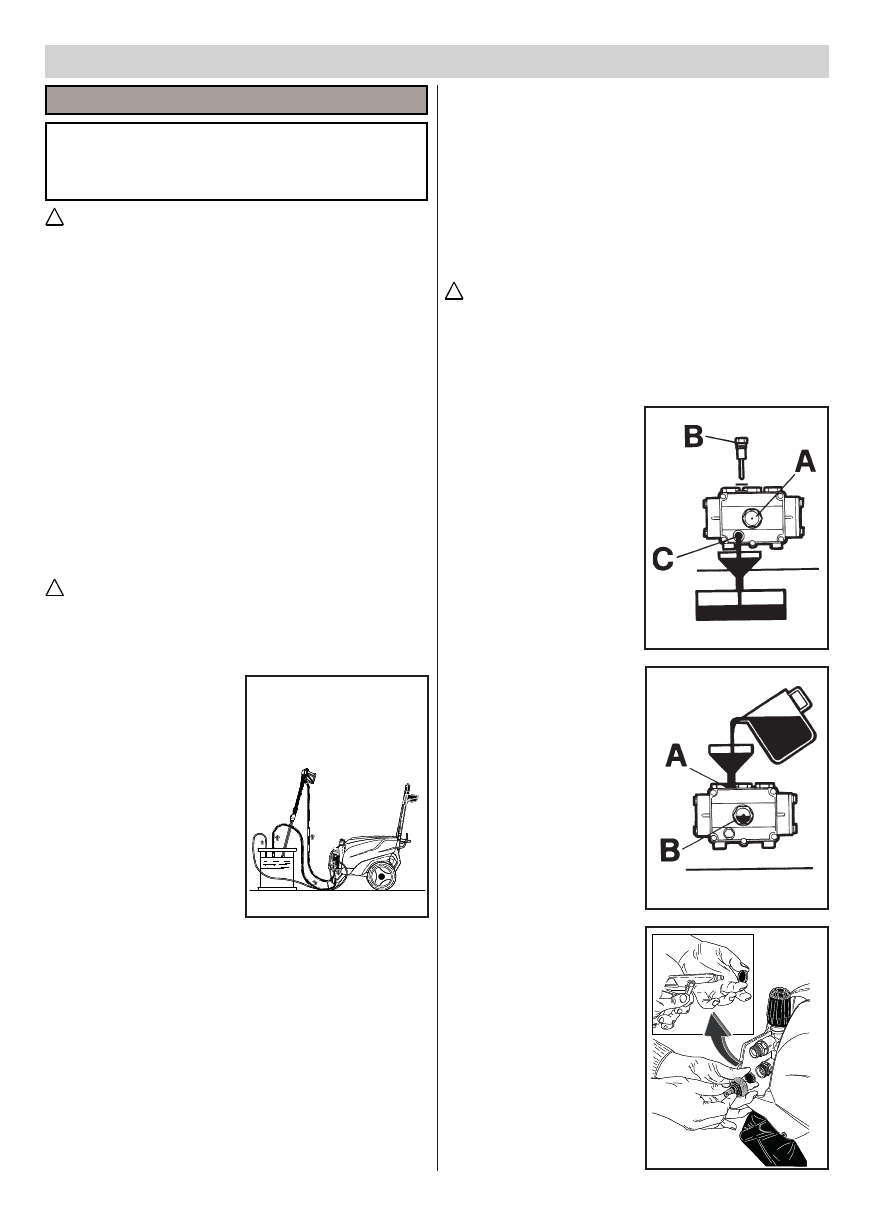 B
A
C
A
B