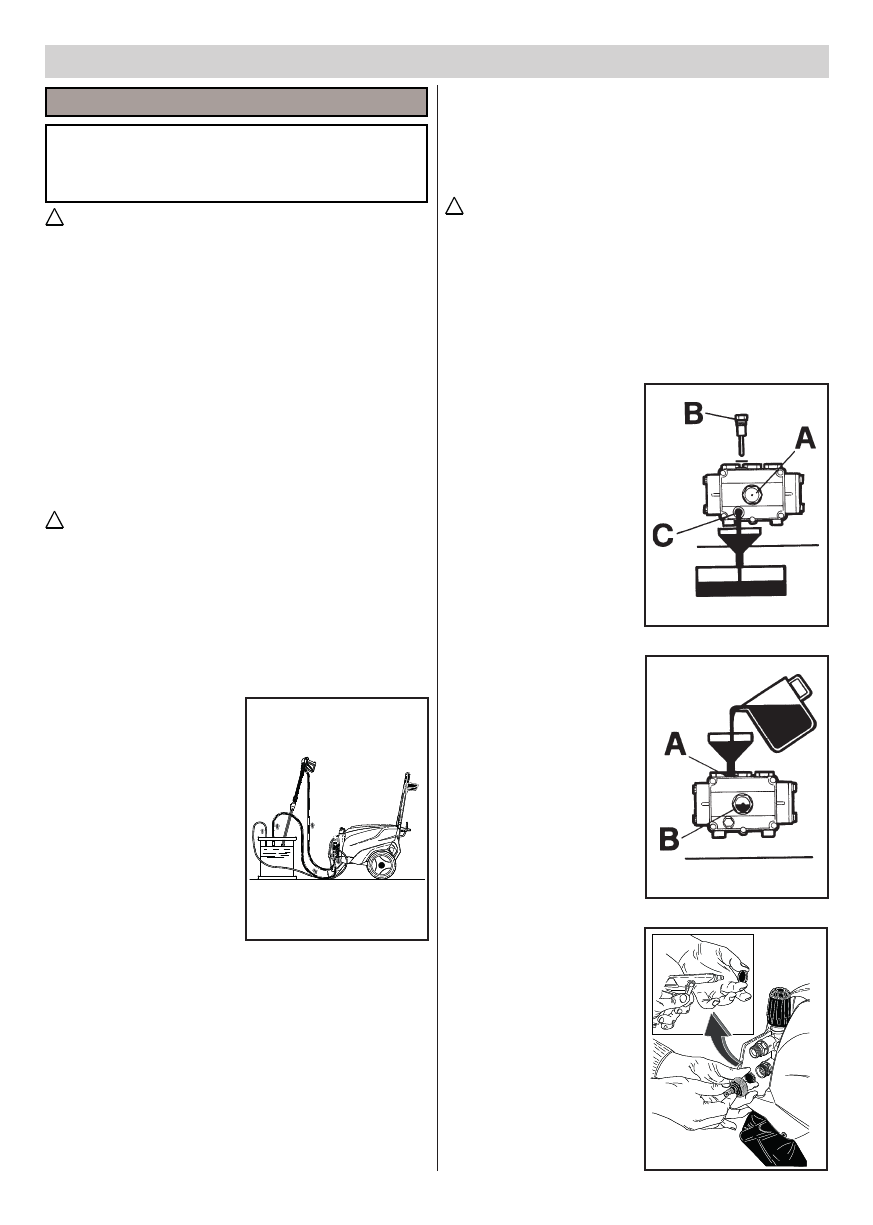 B
A
C

A
B